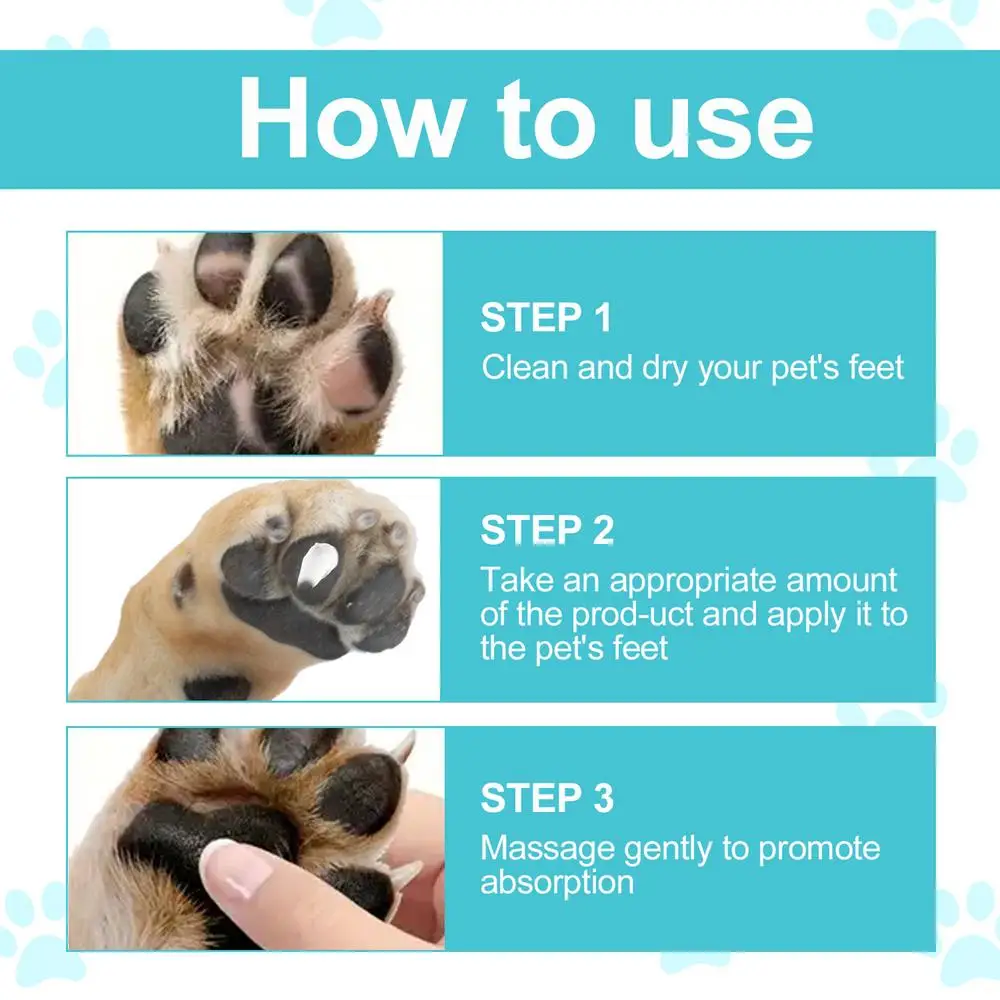 How to use

STEP 1
Clean and dry your pet's feet

STEP 2
Take an appropriate amount of the prod-uct and apply it to the pet's feet

STEP 3
Massage gently to promote absorption