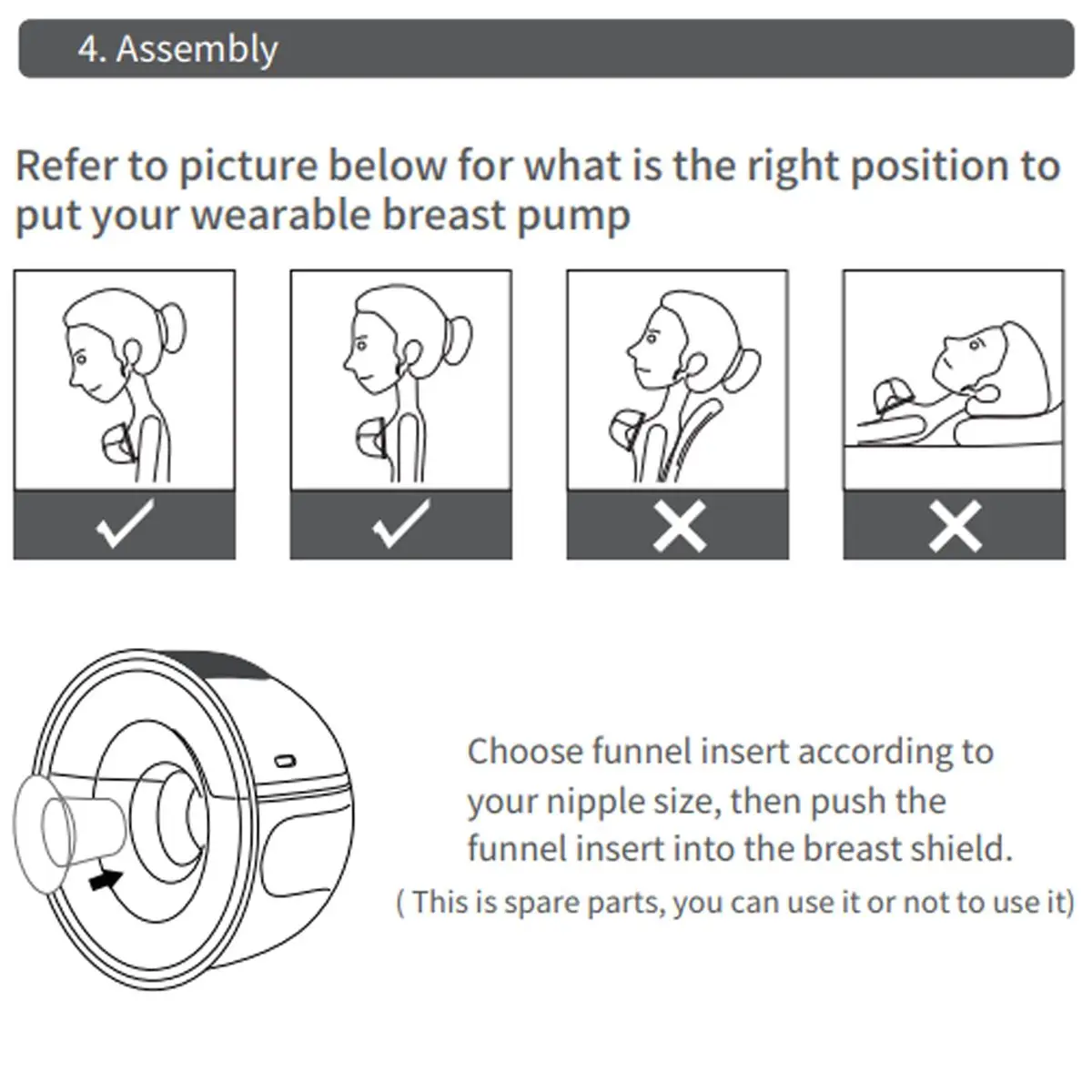 4. Assembly

Refer to picture below for what is the right position to put your wearable breast pump

✓ ✓ ✕ ✕

Choose funnel insert according to your nipple size, then push the funnel insert into the breast shield.
( This is spare parts, you can use it or not to use it)