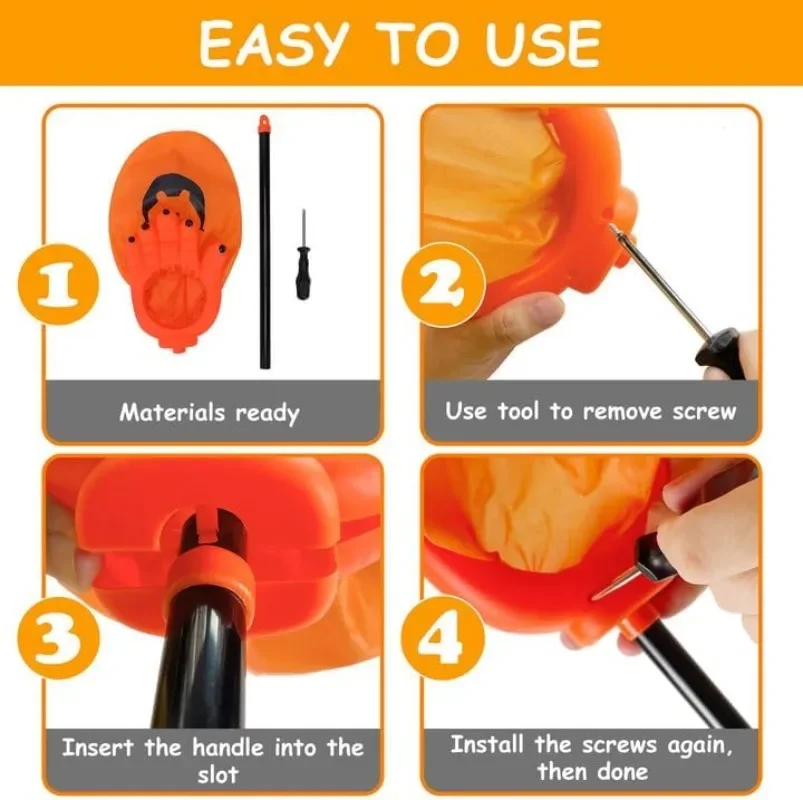 EASY TO USE

1

Materials ready

2

Use tool to remove screw

3

Insert the handle into the slot

4

Install the screws again, then done