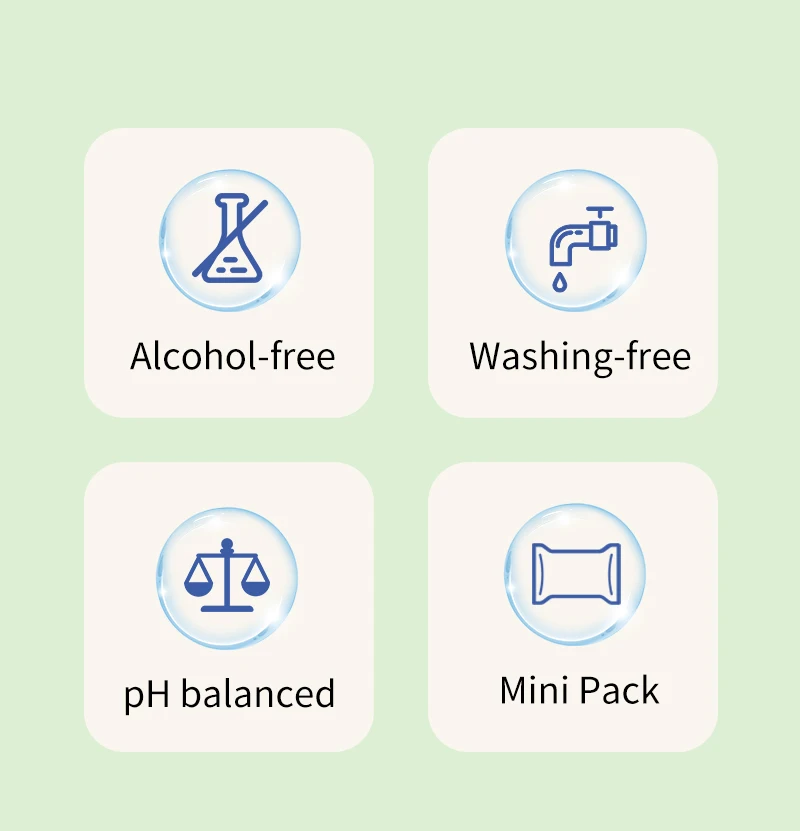 Alcohol-free

Washing-free

pH balanced

Mini Pack