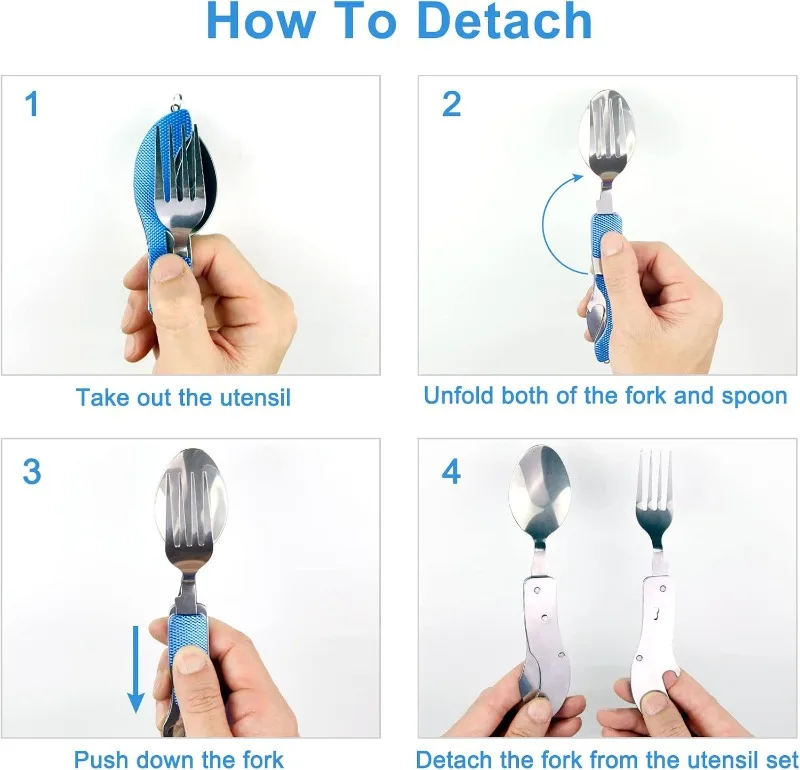 How To Detach

1

Take out the utensil

2

Unfold both of the fork and spoon

3

Push down the fork

4

Detach the fork from the utensil set