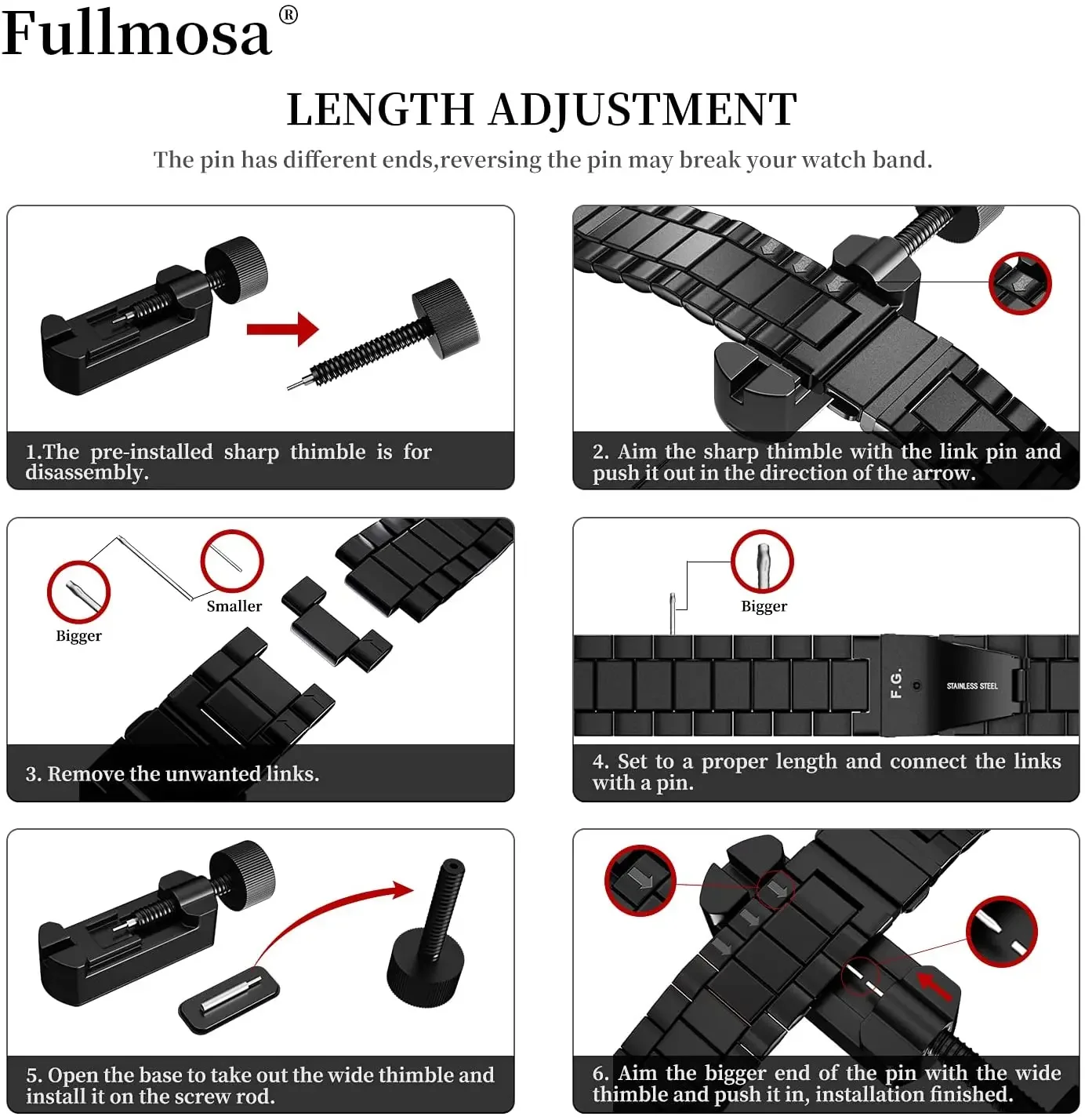 Fullmosa®

LENGTH ADJUSTMENT

The pin has different ends,reversing the pin may break your watch band.

1.The pre-installed sharp thimble is for disassembly.

2. Aim the sharp thimble with the link pin and push it out in the direction of the arrow.

Bigger

Smaller

3. Remove the unwanted links.

Bigger

F.G.

STAINLESS STEEL

4. Set to a proper length and connect the links with a pin.

5. Open the base to take out the wide thimble and install it on the screw rod.

6. Aim the bigger end of the pin with the wide thimble and push it in, installation finished.