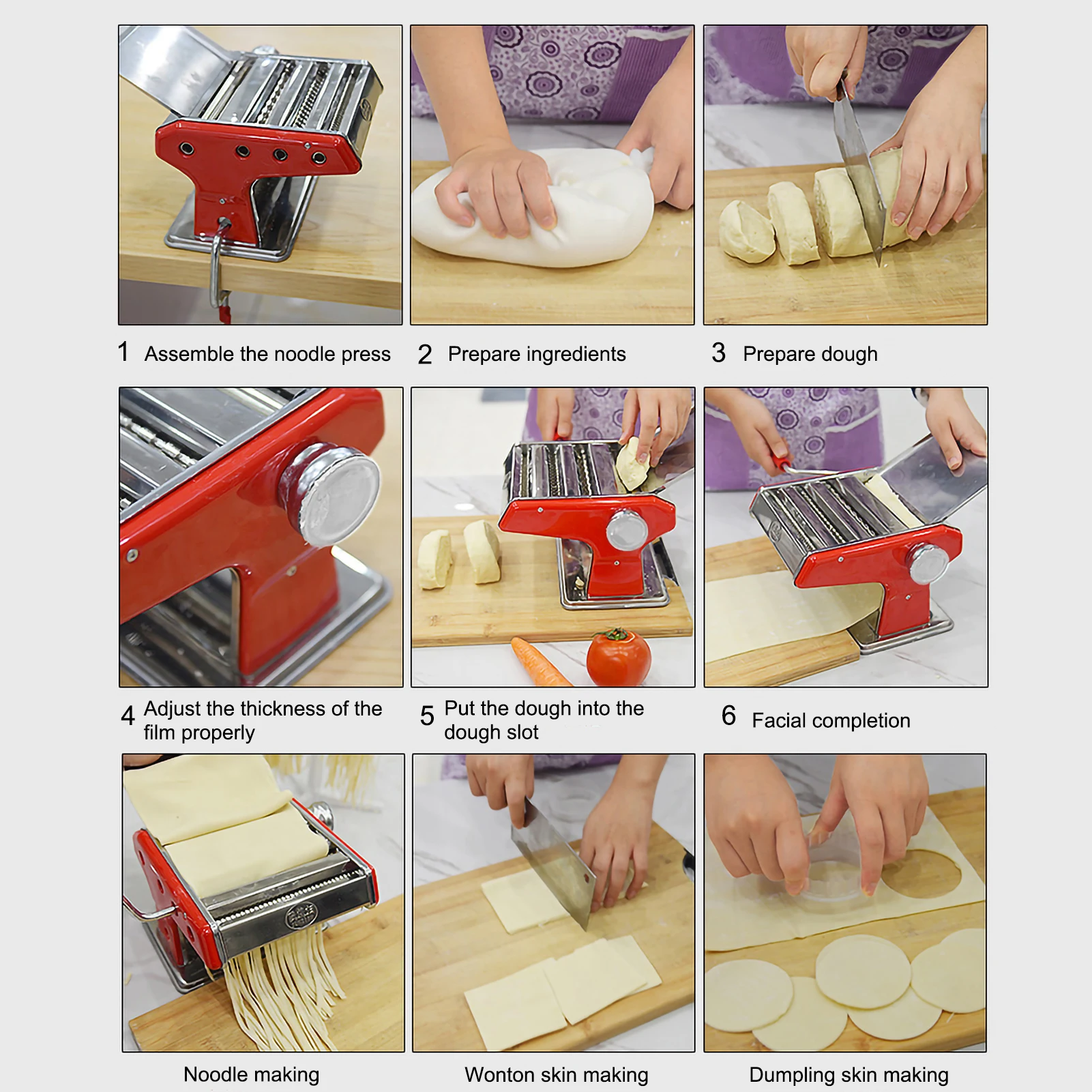 1 Assemble the noodle press

2 Prepare ingredients

3 Prepare dough

4 Adjust the thickness of the film properly

5 Put the dough into the dough slot

6 Facial completion

Noodle making

Wonton skin making

Dumpling skin making