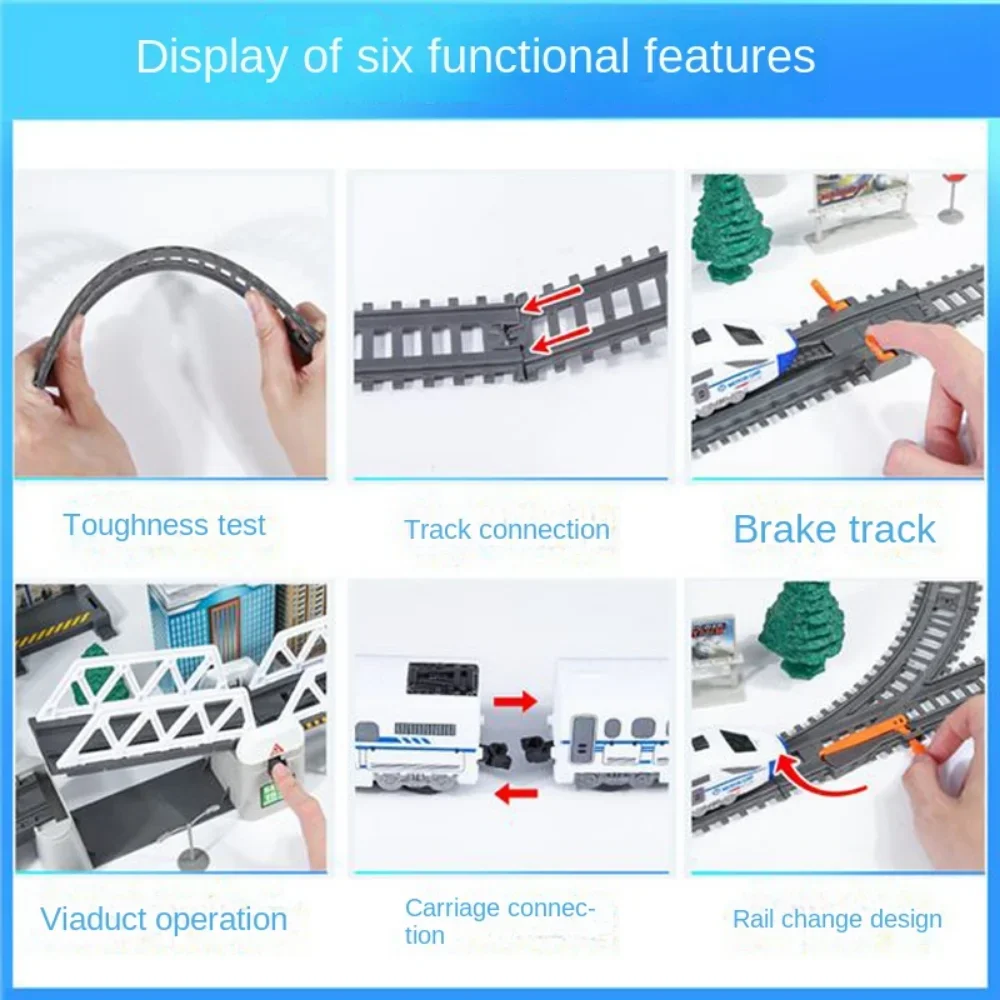 Display of six functional features

Toughness test

Track connection

Brake track

Viaduct operation

Carriage connection

Rail change design