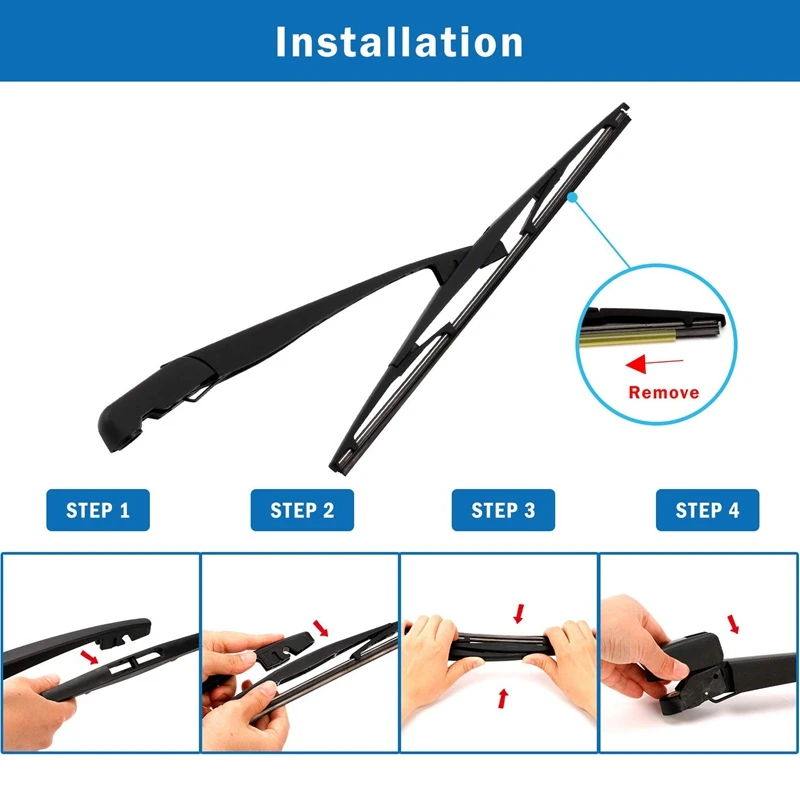 Installation

Remove

STEP 1

STEP 2

STEP 3

STEP 4