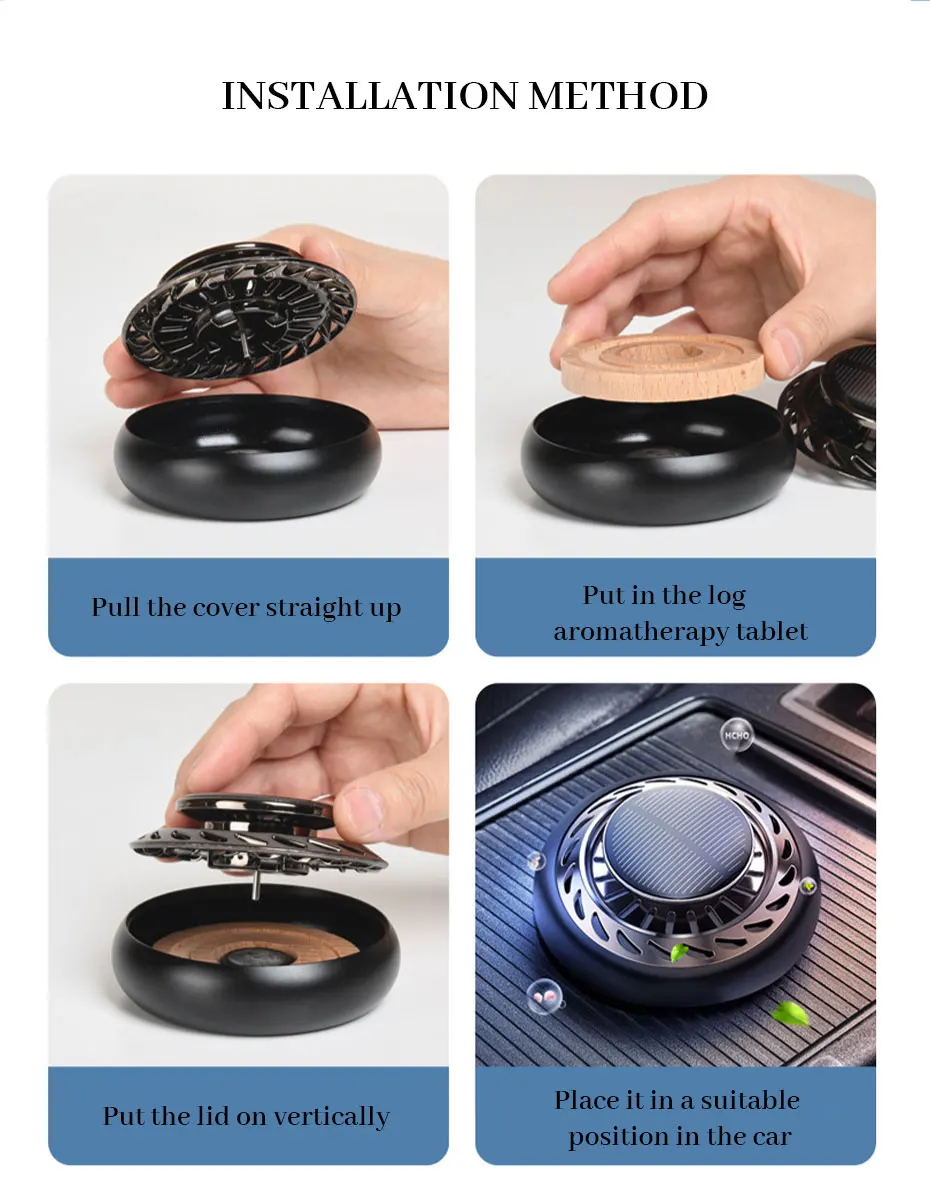 INSTALLATION METHOD

Pull the cover straight up

Put in the log aromatherapy tablet

Put the lid on vertically

HCHO

Place it in a suitable position in the car