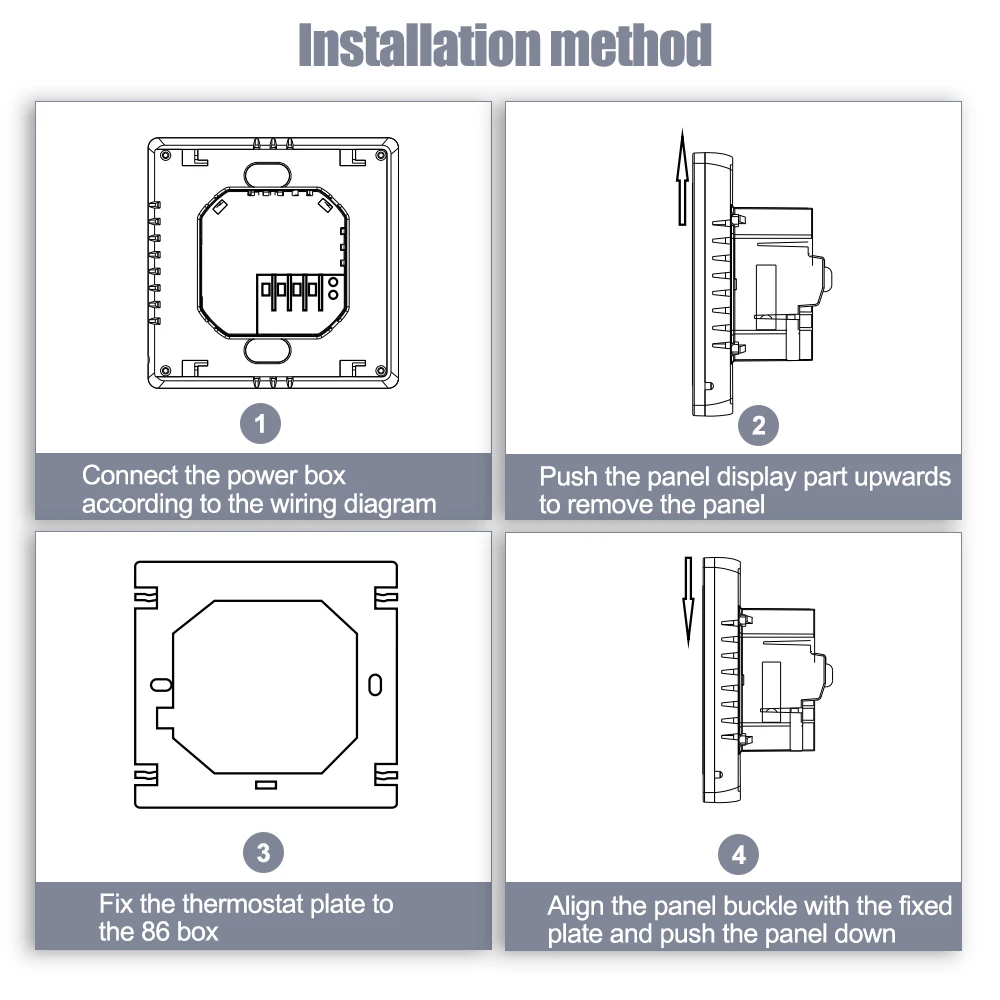 Installation method

1

Connect the power box according to the wiring diagram

2

Push the panel display part upwards to remove the panel

3

Fix the thermostat plate to the 86 box

4

Align the panel buckle with the fixed plate and push the panel down