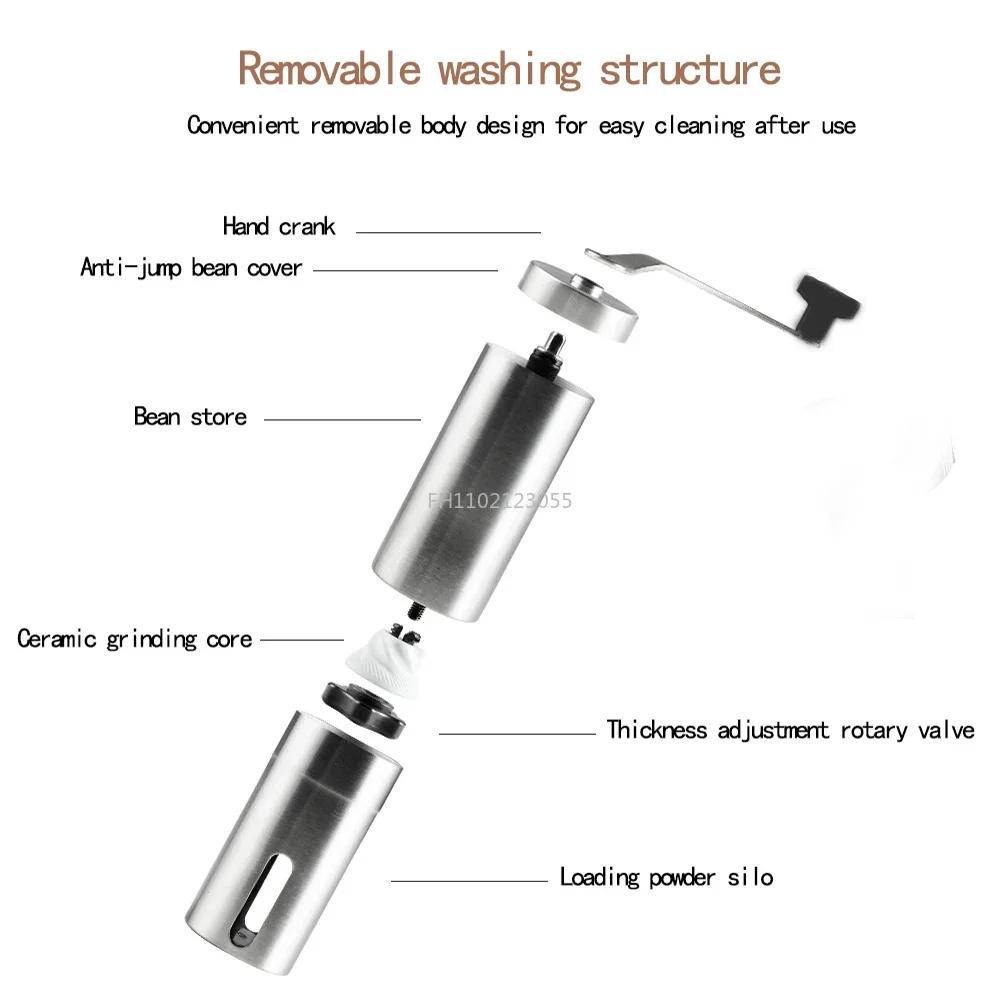 Removable washing structure

Convenient removable body design for easy cleaning after use

Hand crank

Anti-jump bean cover

Bean store

FH1102123055

Ceramic grinding core

Thickness adjustment rotary valve

Loading powder silo