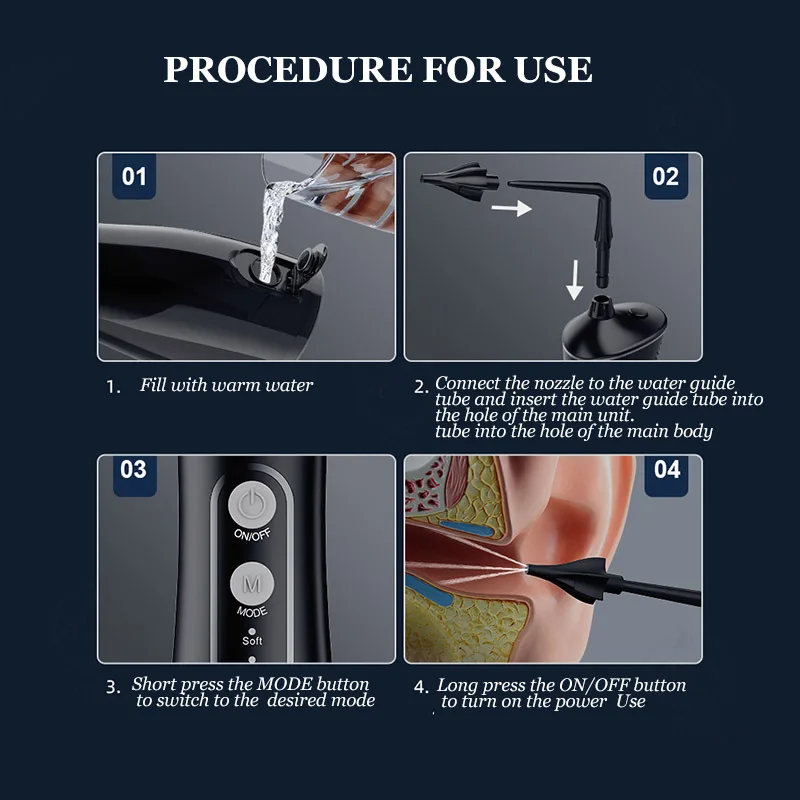 PROCEDURE FOR USE

01

02

1. Fill with warm water

2. Connect the nozzle to the water guide tube and insert the water guide tube into the hole of the main unit.
tube into the hole of the main body

03

ON/OFF

M

MODE

Soft

04

3. Short press the MODE button to switch to the desired mode

4. Long press the ON/OFF button to turn on the power Use