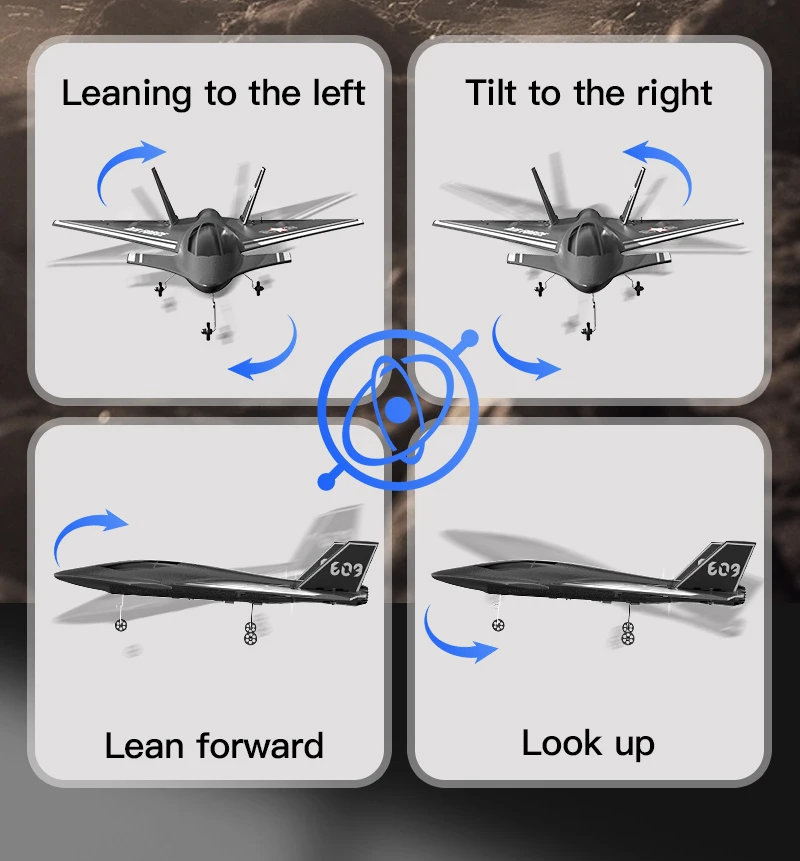 Leaning to the left

Tilt to the right

609

609

Lean forward

Look up