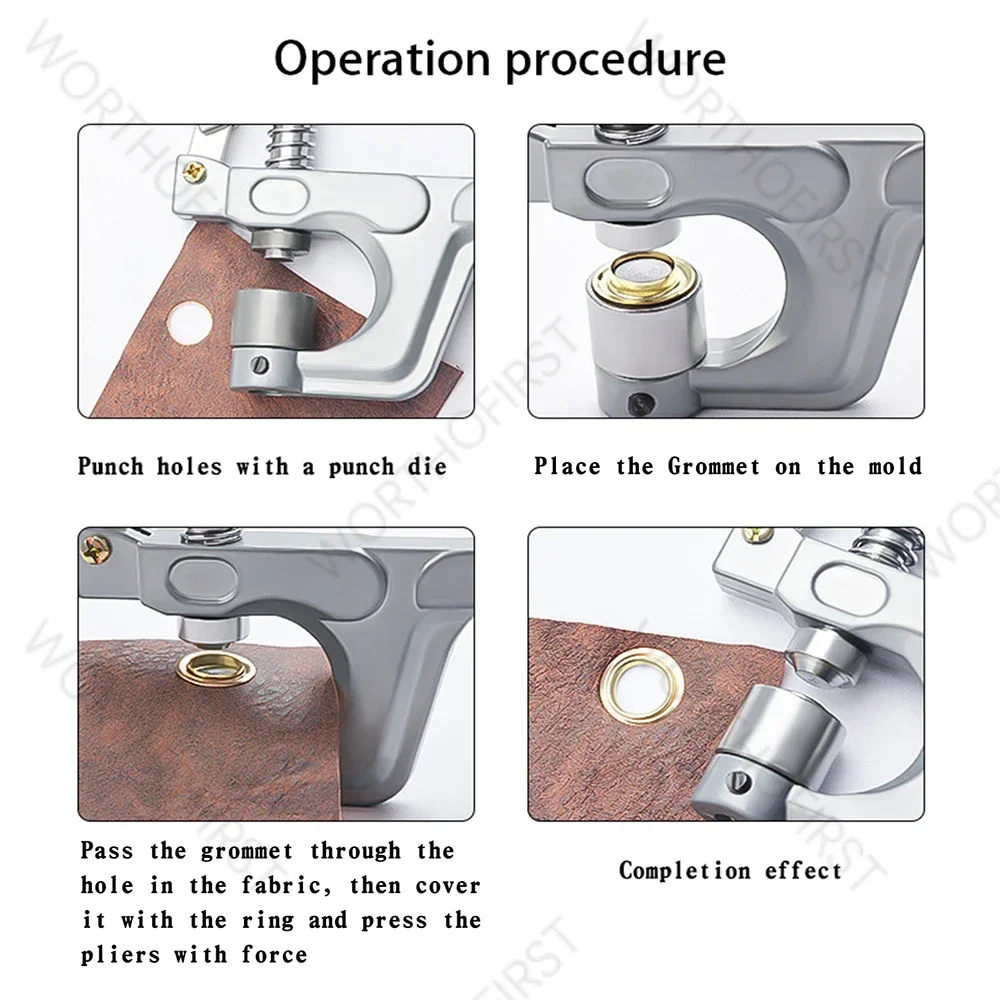 Operation procedure

Punch holes with a punch die

Place the Grommet on the mold

Pass the grommet through the hole in the fabric, then cover it with the ring and press the pliers with force

Completion effect

WORTHOFIRST