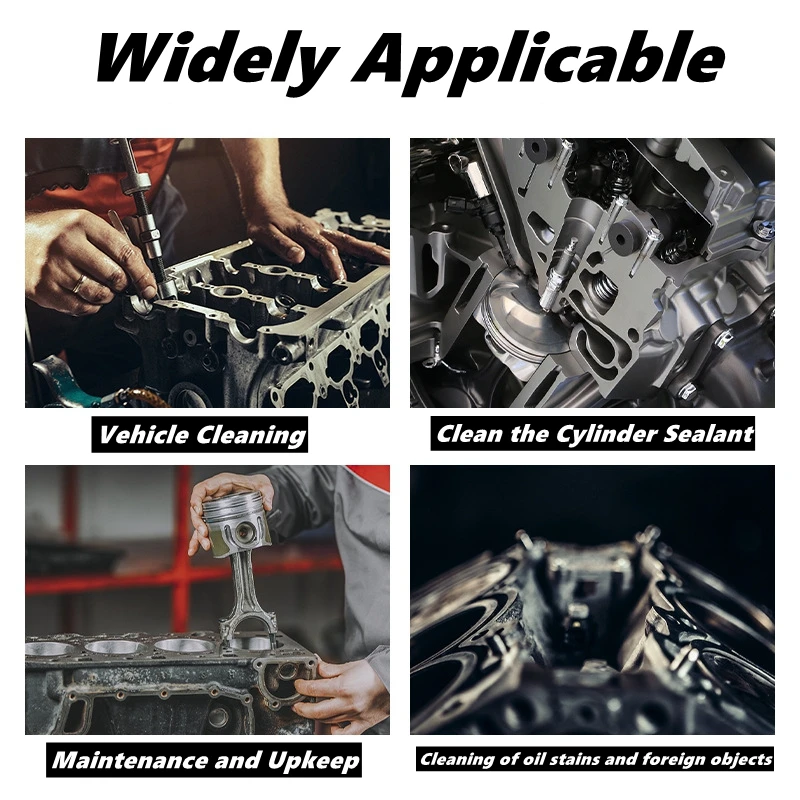 Widely Applicable

Vehicle Cleaning

Clean the Cylinder Sealant

Maintenance and Upkeep

Cleaning of oil stains and foreign objects