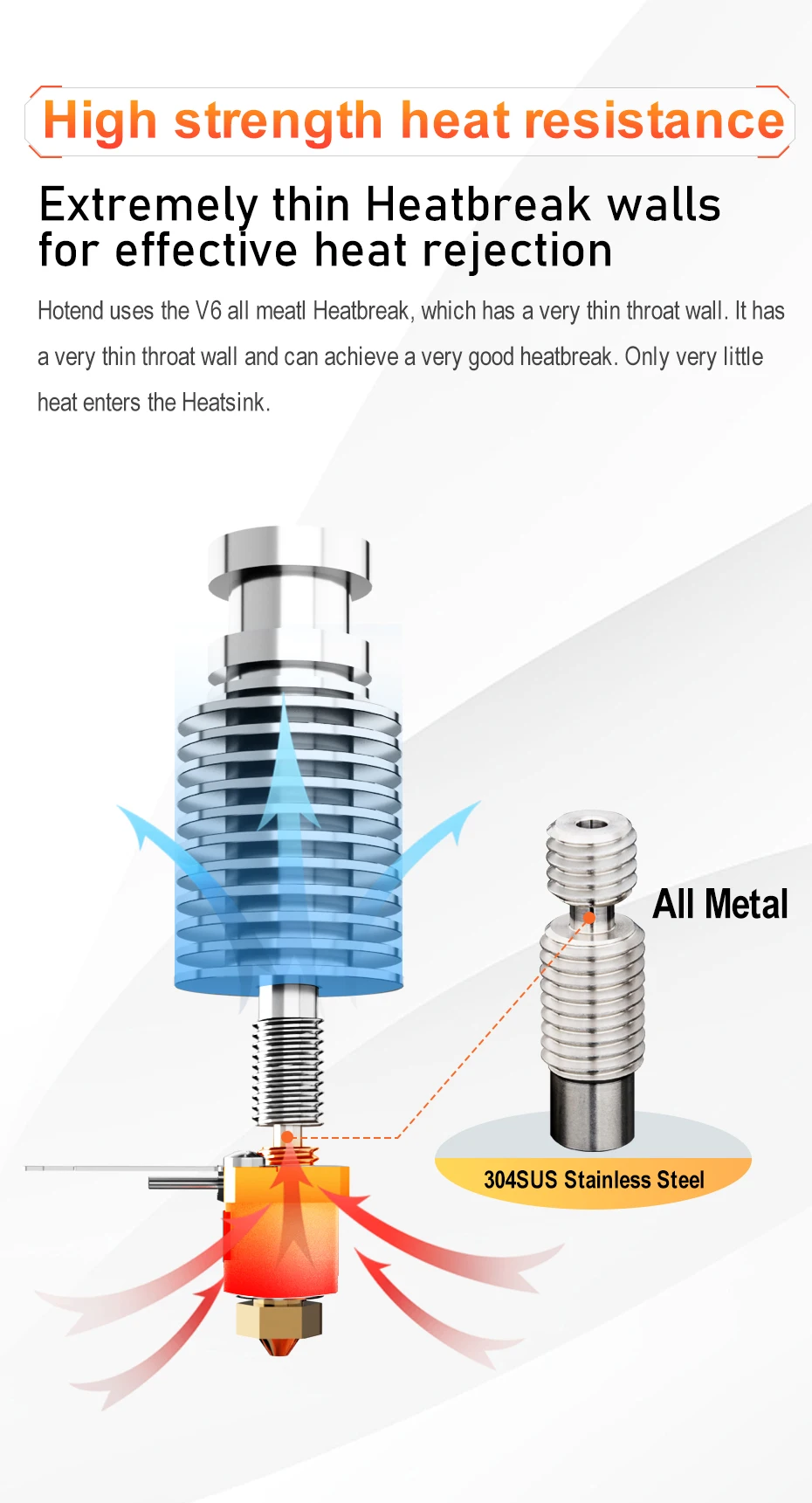 High strength heat resistance

Extremely thin Heatbreak walls for effective heat rejection

Hotend uses the V6 all meatl Heatbreak, which has a very thin throat wall. It has a very thin throat wall and can achieve a very good heatbreak. Only very little heat enters the Heatsink.

All Metal

304SUS Stainless Steel