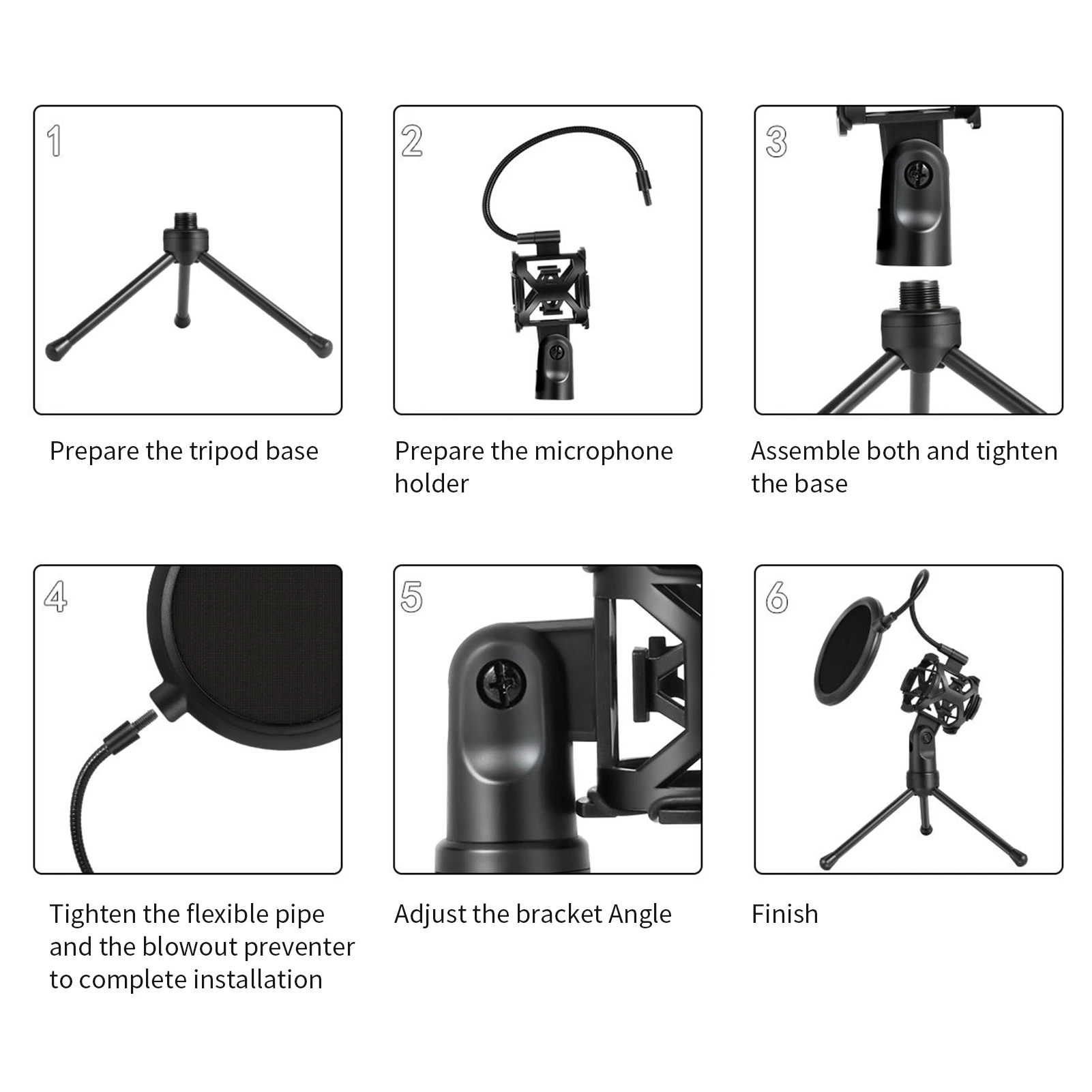 1

Prepare the tripod base

2

Prepare the microphone holder

3

Assemble both and tighten the base

4

Tighten the flexible pipe and the blowout preventer to complete installation

5

Adjust the bracket Angle

6

Finish