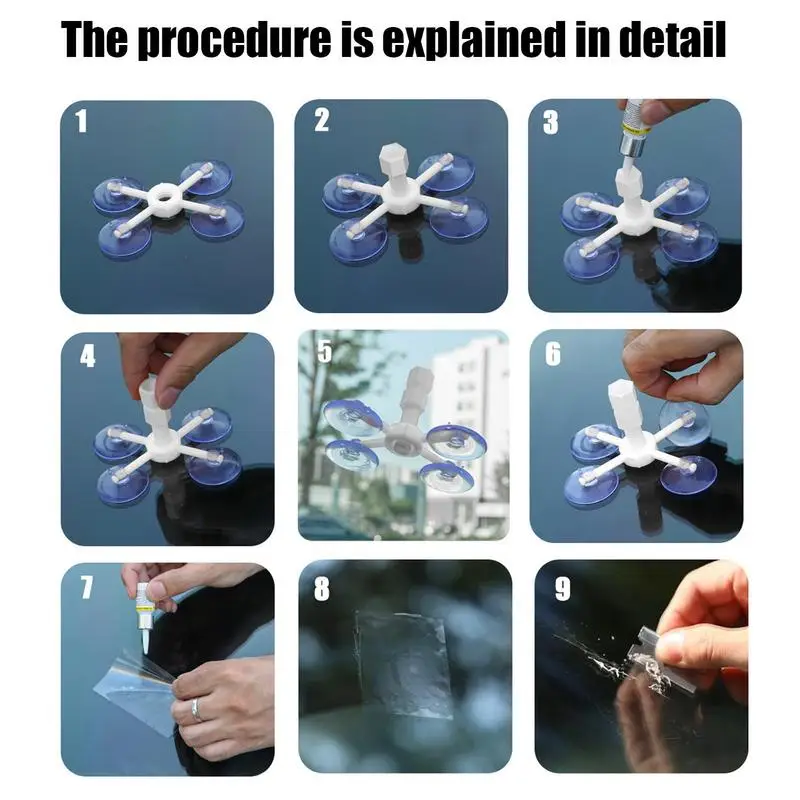 The procedure is explained in detail

1

2

3

4

5

6

7

8

9