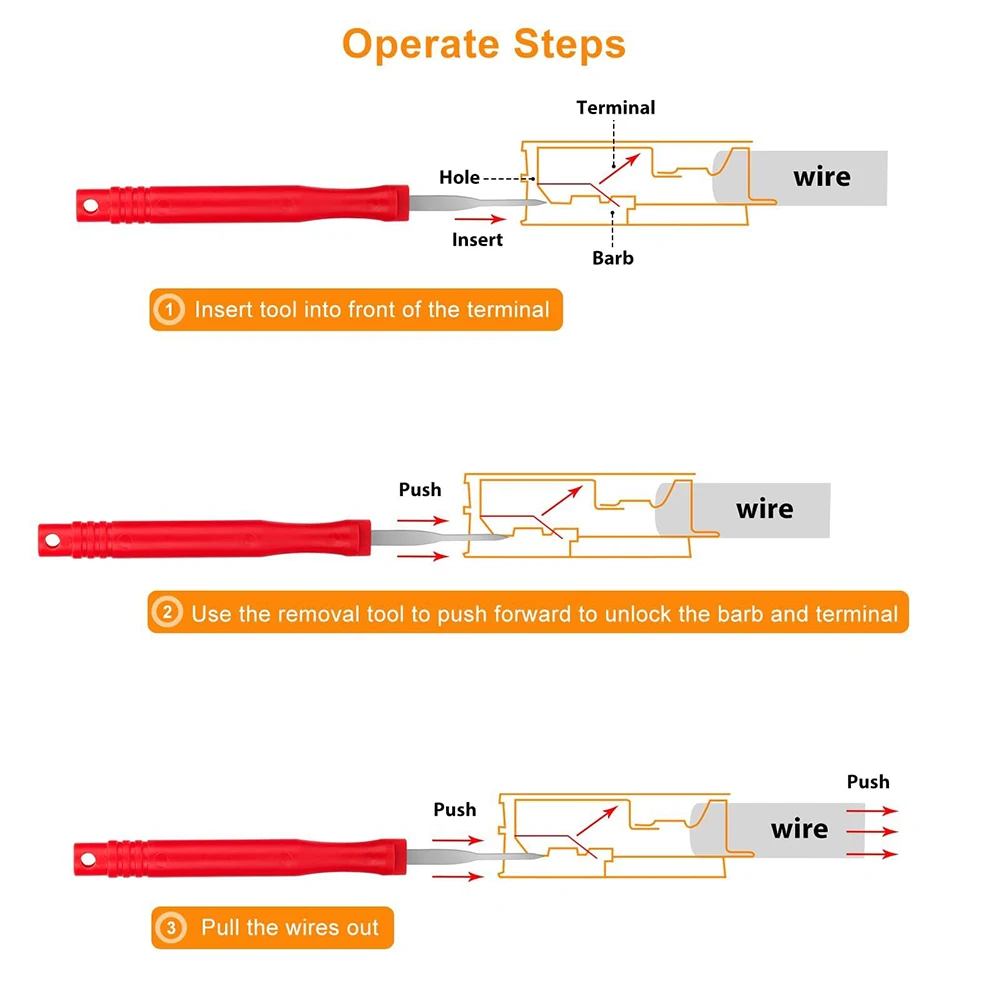 Operate Steps

Terminal

Hole

wire

Insert

Barb

1 Insert tool into front of the terminal

Push

wire

2 Use the removal tool to push forward to unlock the barb and terminal

Push

Push

wire

3 Pull the wires out