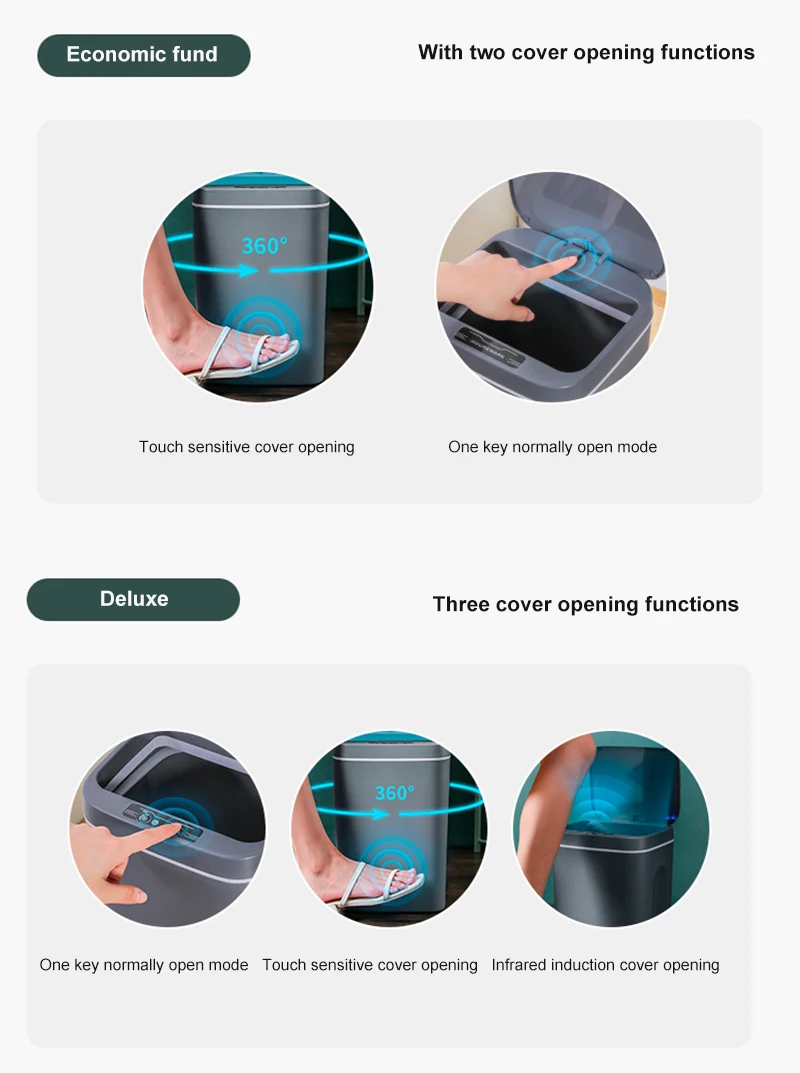 Economic fund

With two cover opening functions

360°

Touch sensitive cover opening

One key normally open mode

Deluxe

Three cover opening functions

360°

One key normally open mode

Touch sensitive cover opening

Infrared induction cover opening