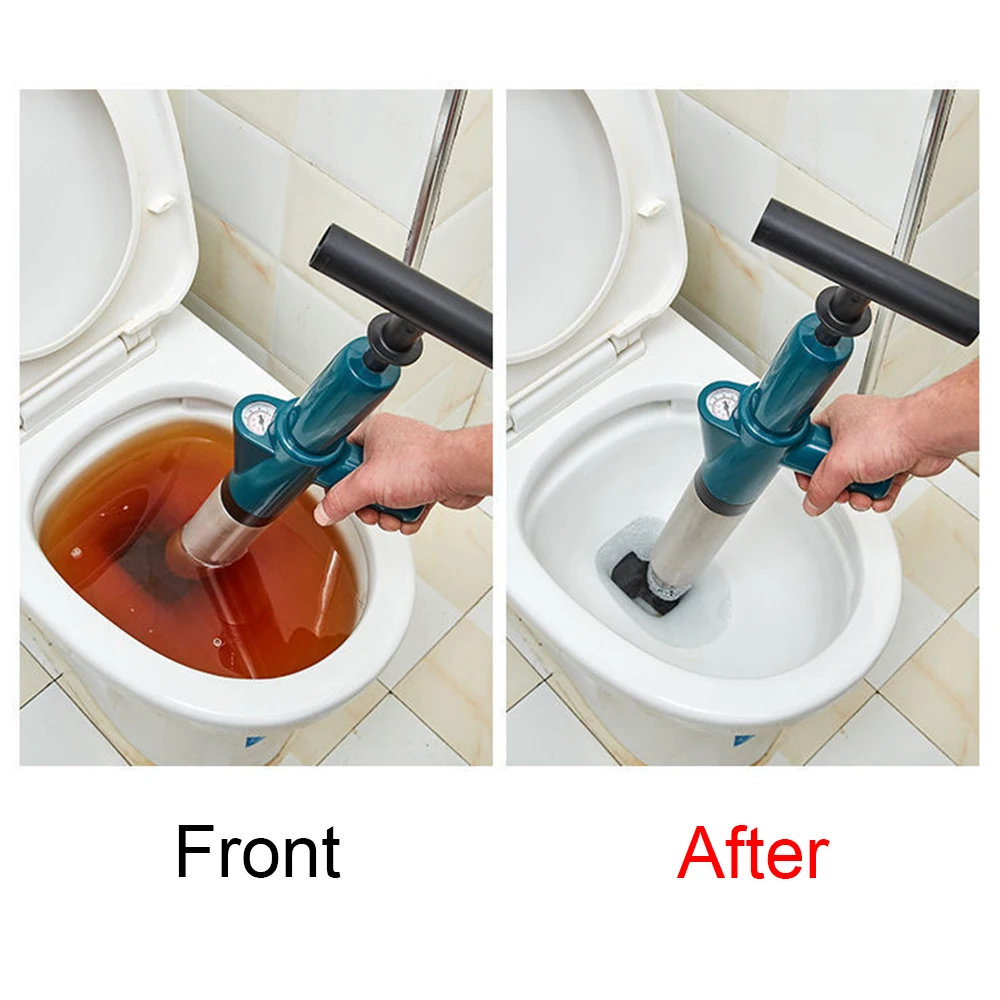 Front

After