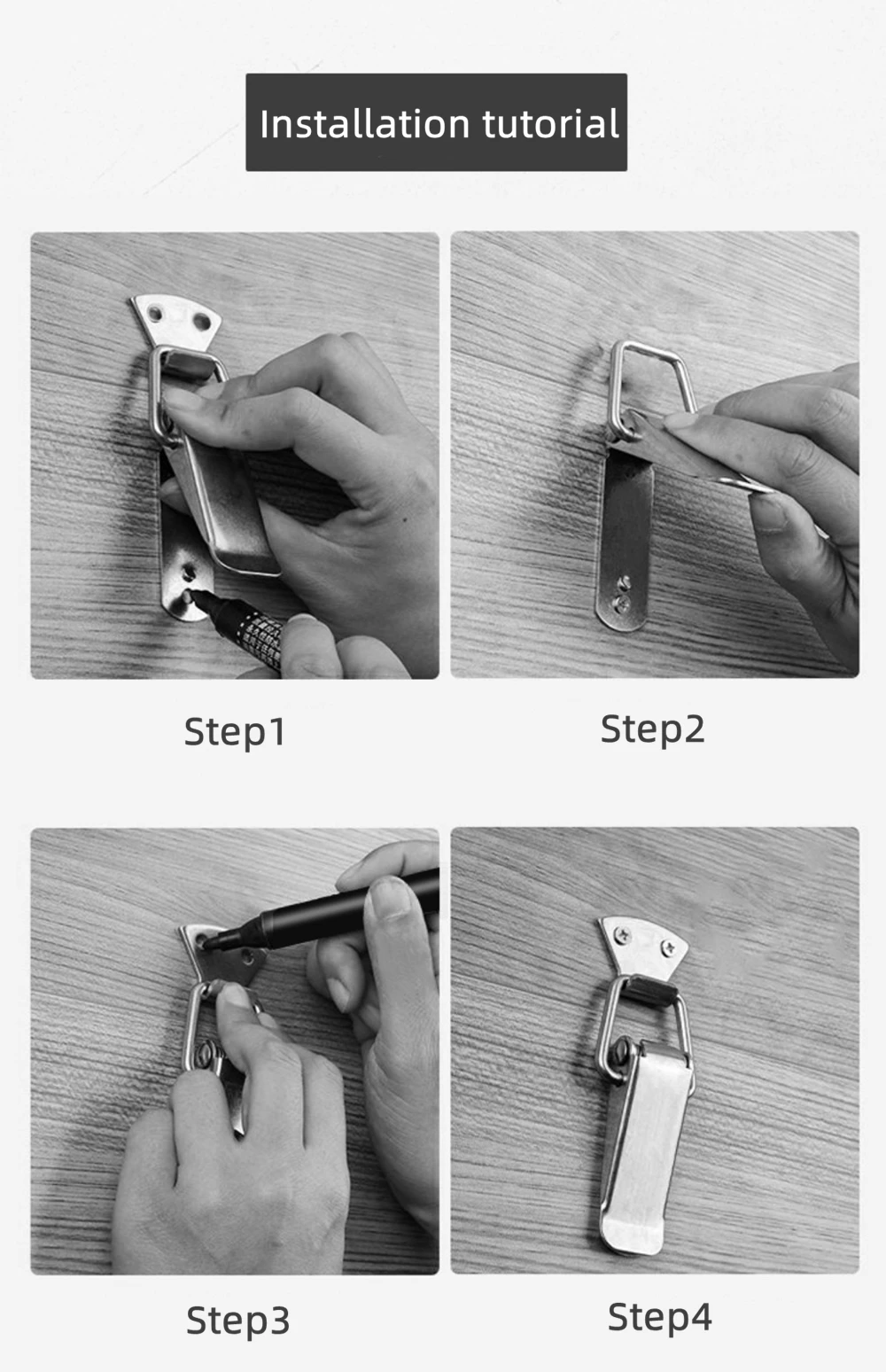 Installation tutorial

Step1

Step2

Step3

Step4