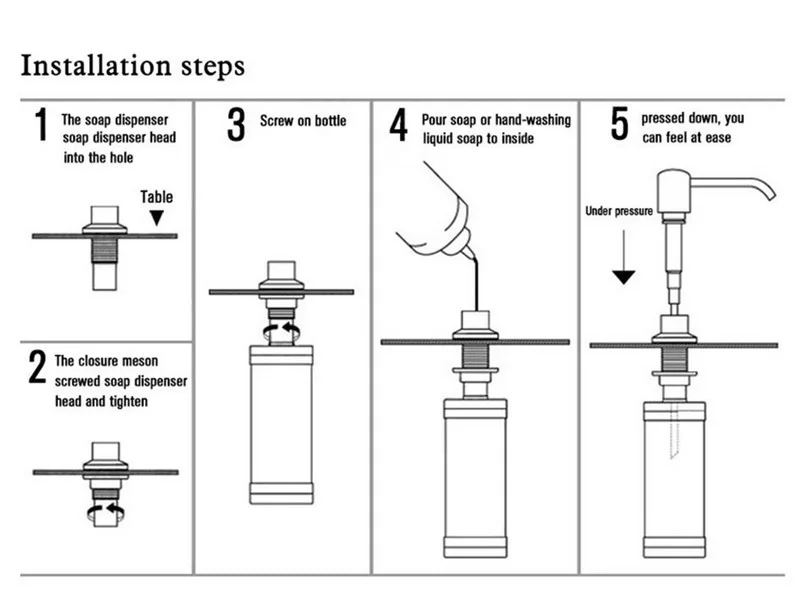 Installation steps

1 The soap dispenser soap dispenser head into the hole

Table

2 The closure meson screwed soap dispenser head and tighten

3 Screw on bottle

4 Pour soap or hand-washing liquid soap to inside

5 pressed down, you can feel at ease

Under pressure