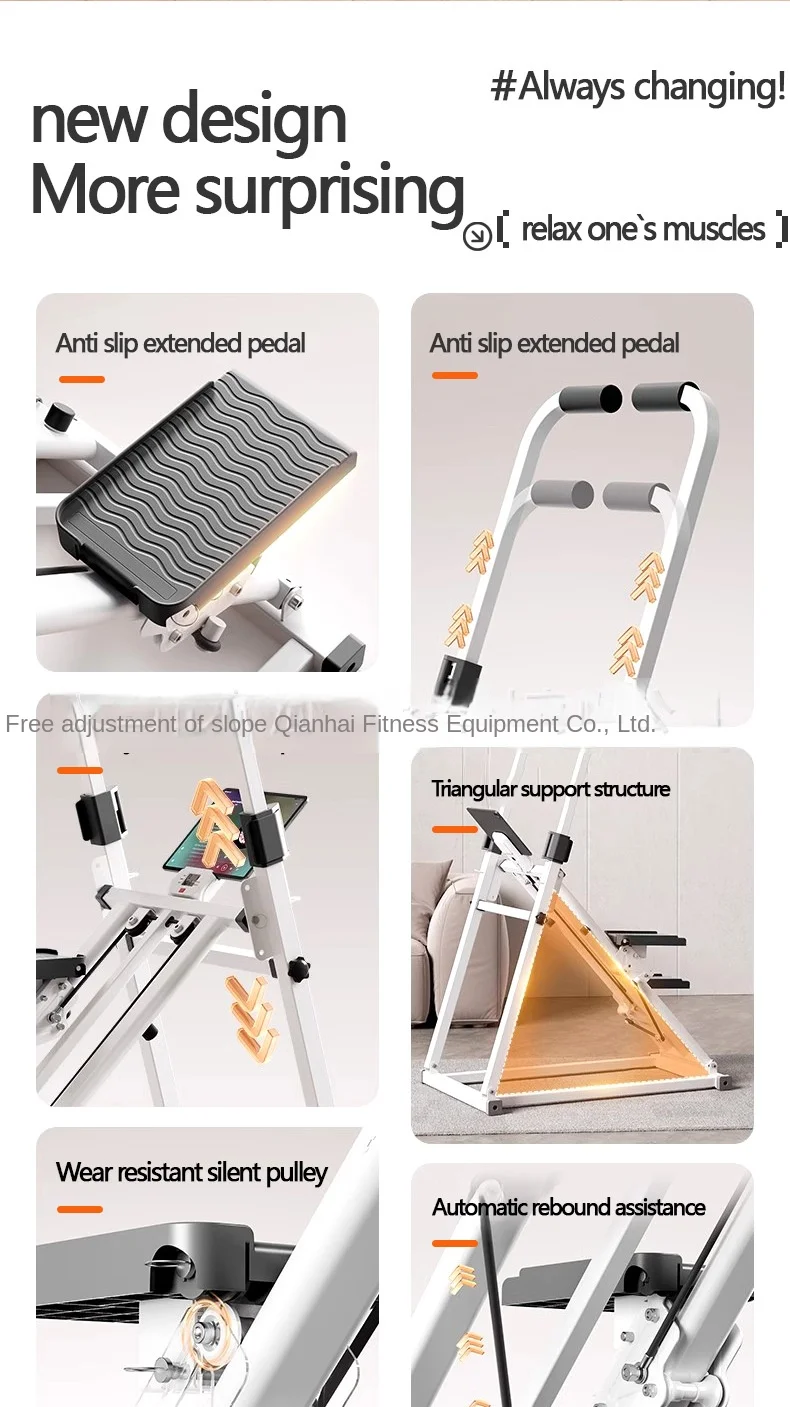 #Always changing!

new design
More surprising

[ relax one`s muscles ]

Anti slip extended pedal

Anti slip extended pedal

Free adjustment of slope Qianhai Fitness Equipment Co., Ltd.

Triangular support structure

Wear resistant silent pulley

Automatic rebound assistance