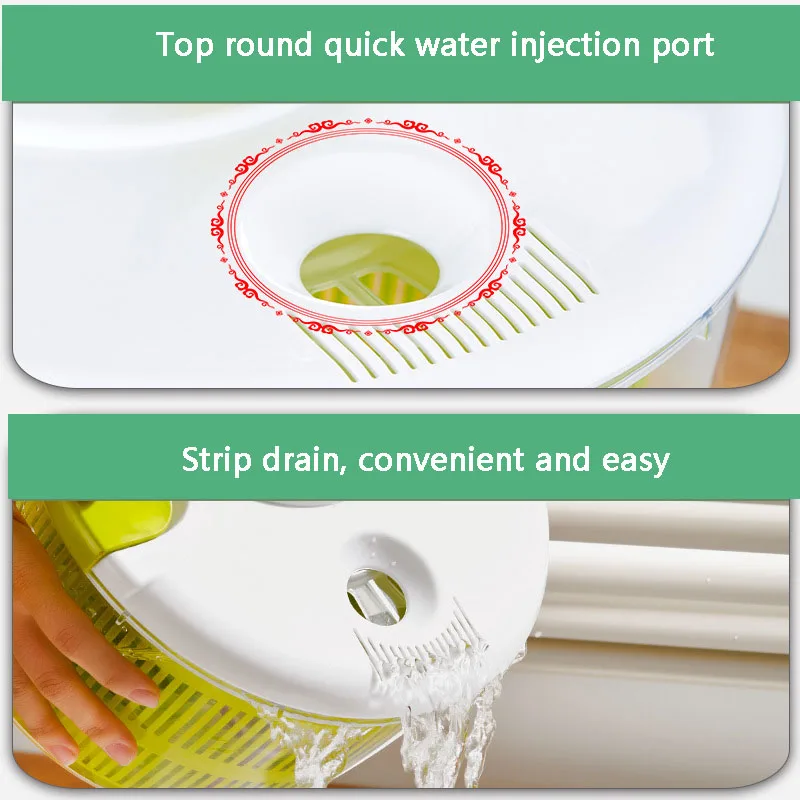 Top round quick water injection port

Strip drain, convenient and easy