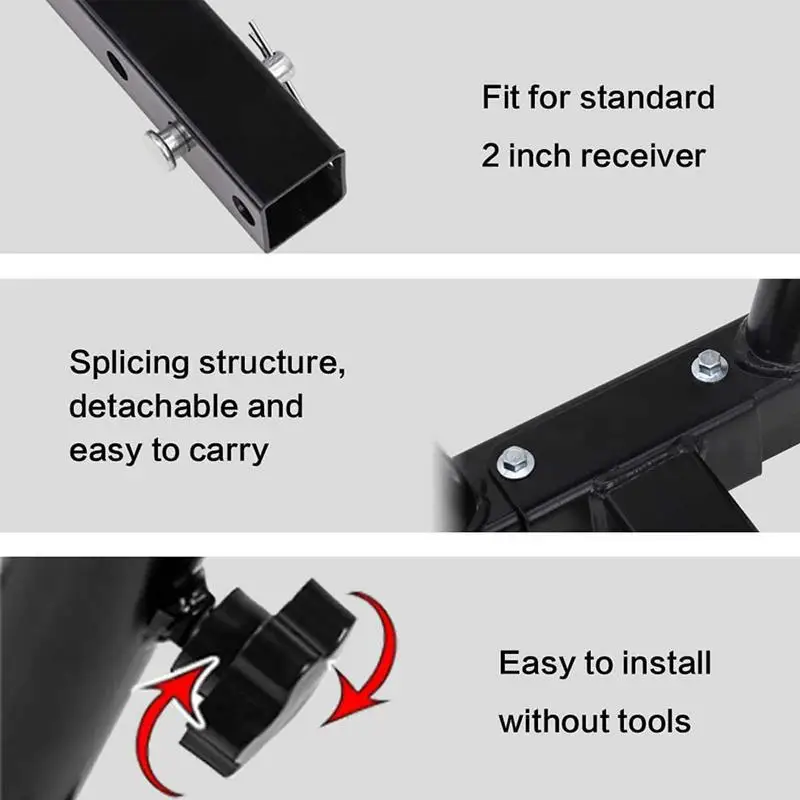 Fit for standard
2 inch receiver

Splicing structure,
detachable and
easy to carry

Easy to install
without tools