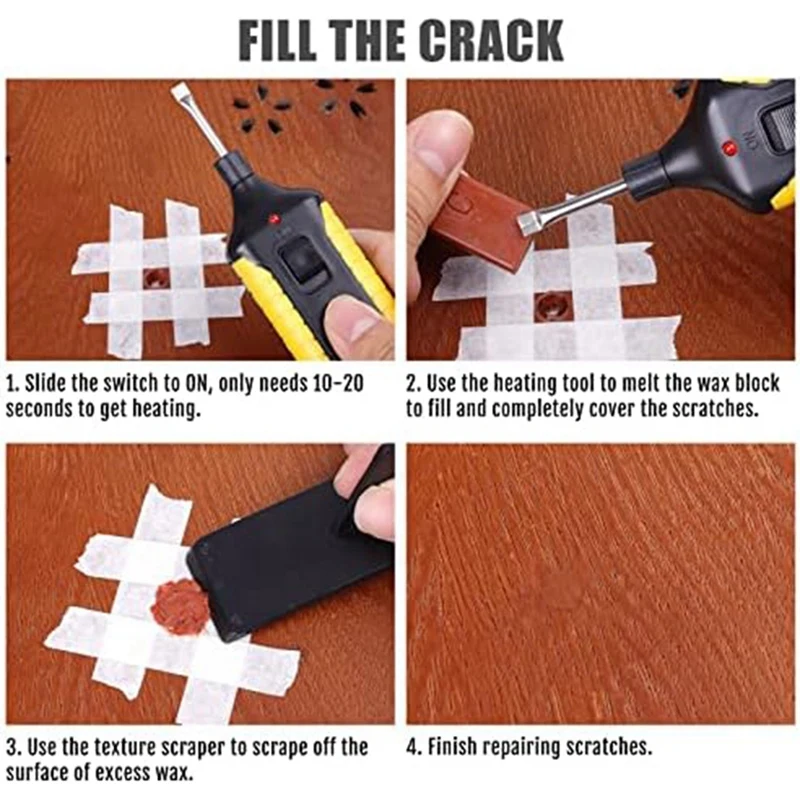 FILL THE CRACK

ON

1. Slide the switch to ON, only needs 10-20 seconds to get heating.

2. Use the heating tool to melt the wax block to fill and completely cover the scratches.

3. Use the texture scraper to scrape off the surface of excess wax.

4. Finish repairing scratches.