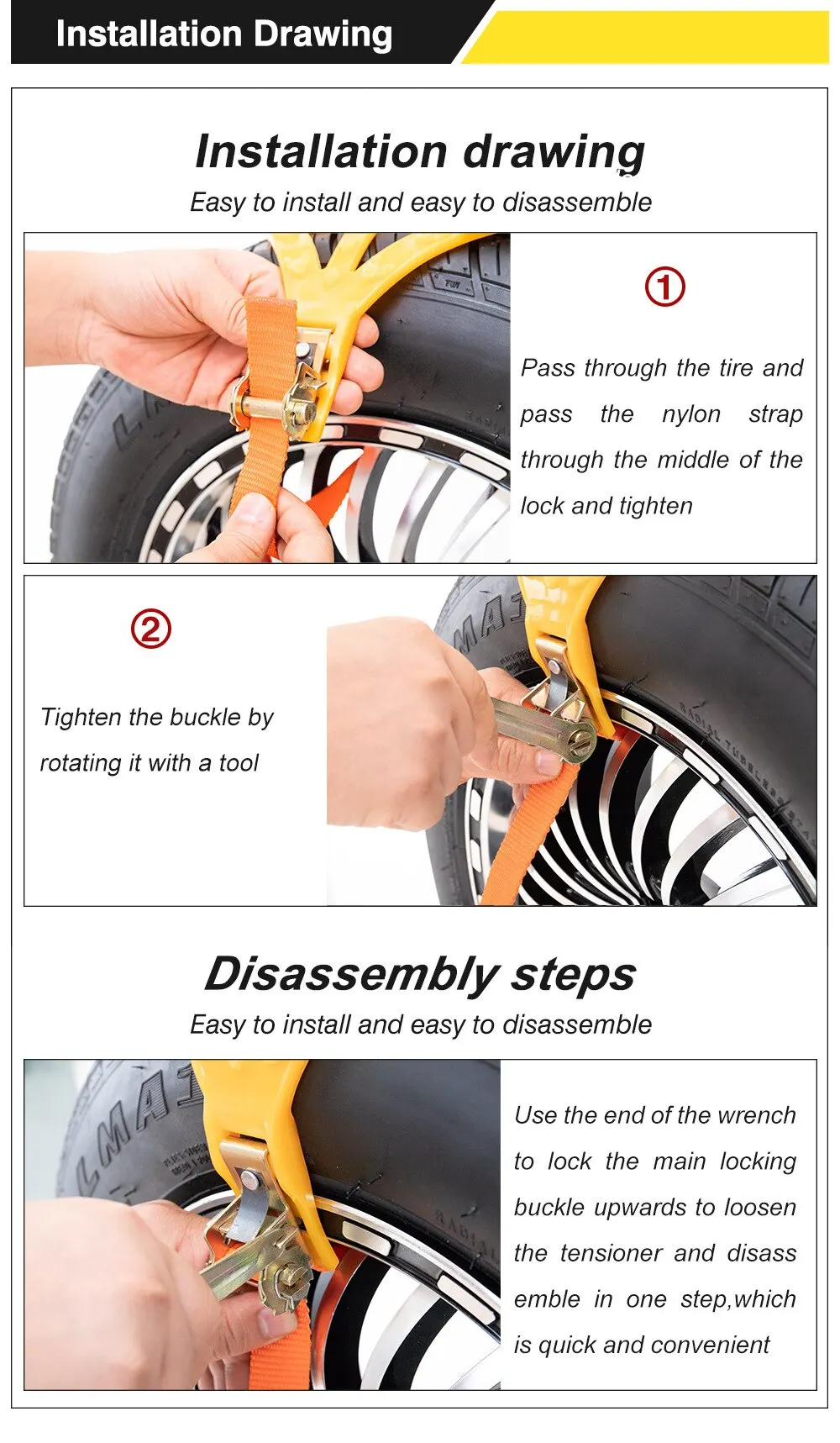 Installation Drawing

Installation drawing

Easy to install and easy to disassemble

①

Pass through the tire and pass the nylon strap through the middle of the lock and tighten

②

Tighten the buckle by rotating it with a tool

Disassembly steps

Easy to install and easy to disassemble

Use the end of the wrench to lock the main locking buckle upwards to loosen the tensioner and disass emble in one step,which is quick and convenient