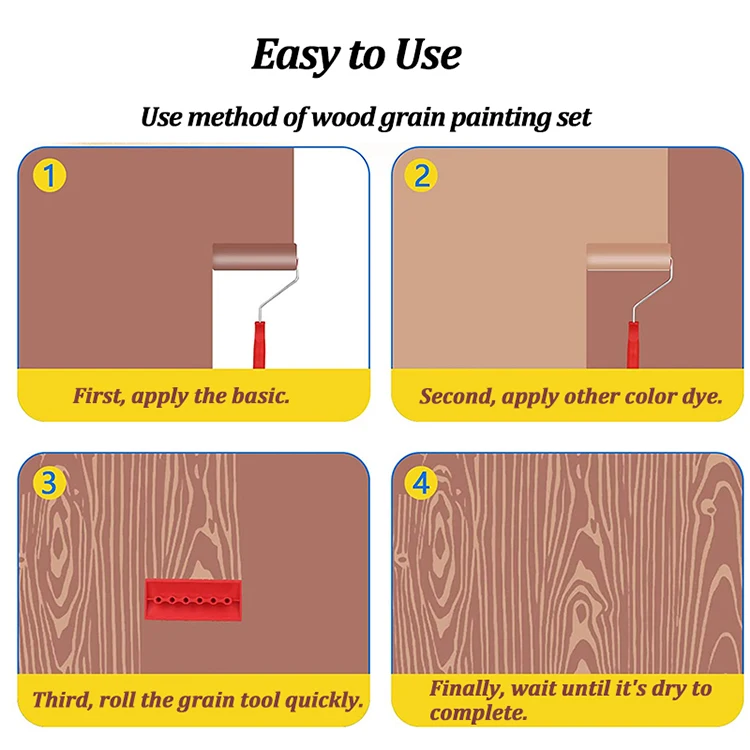 Easy to Use

Use method of wood grain painting set

1

First, apply the basic.

2

Second, apply other color dye.

3

Third, roll the grain tool quickly.

4

Finally, wait until it's dry to complete.