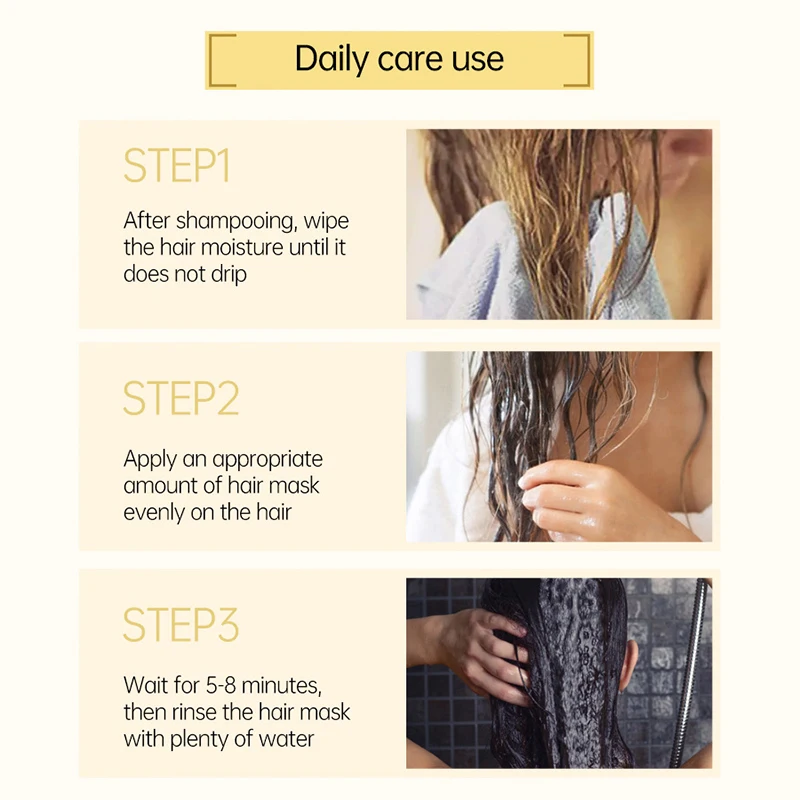 Daily care use

STEP1

After shampooing, wipe the hair moisture until it does not drip

STEP2

Apply an appropriate amount of hair mask evenly on the hair

STEP3

Wait for 5-8 minutes, then rinse the hair mask with plenty of water