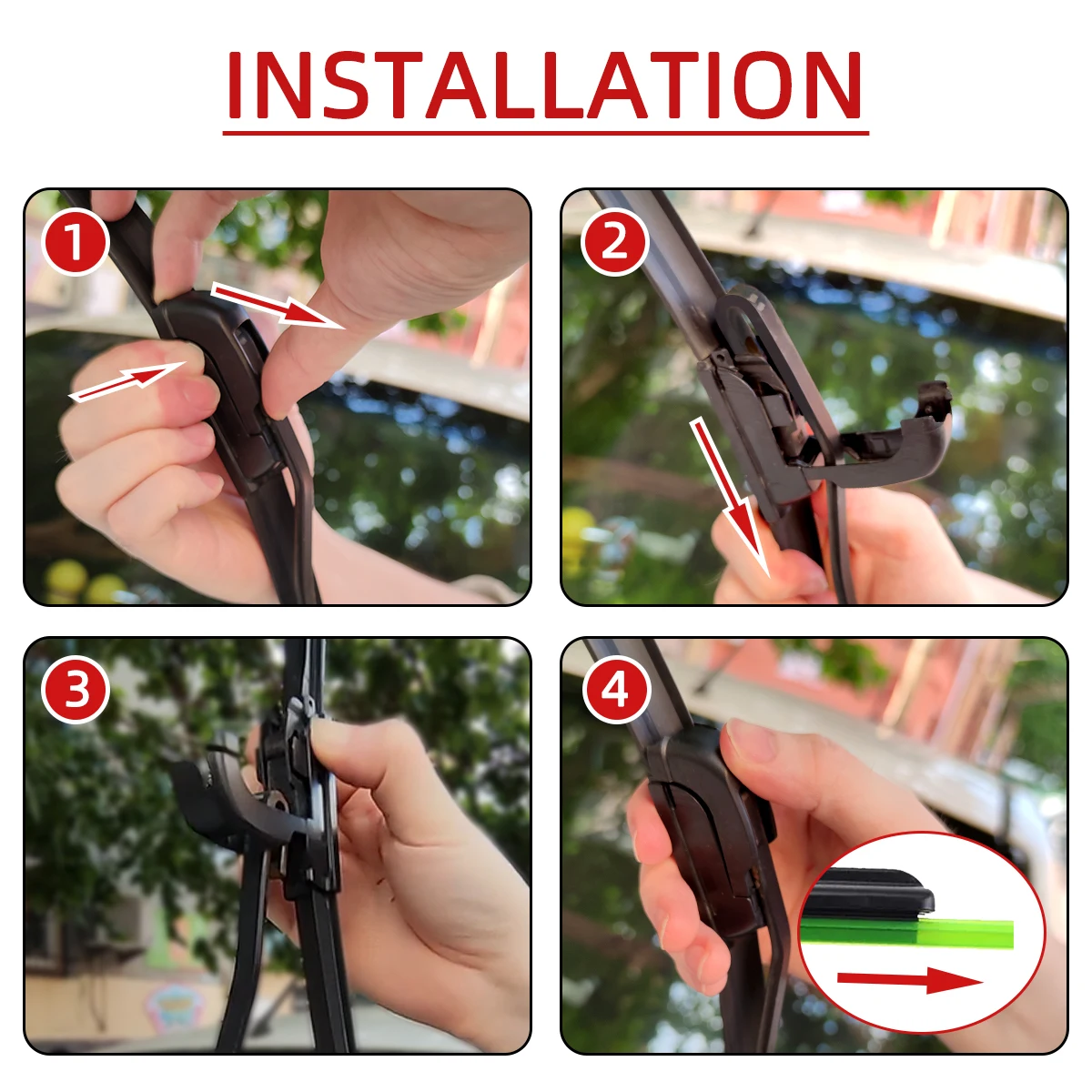 INSTALLATION

1

2

3

4