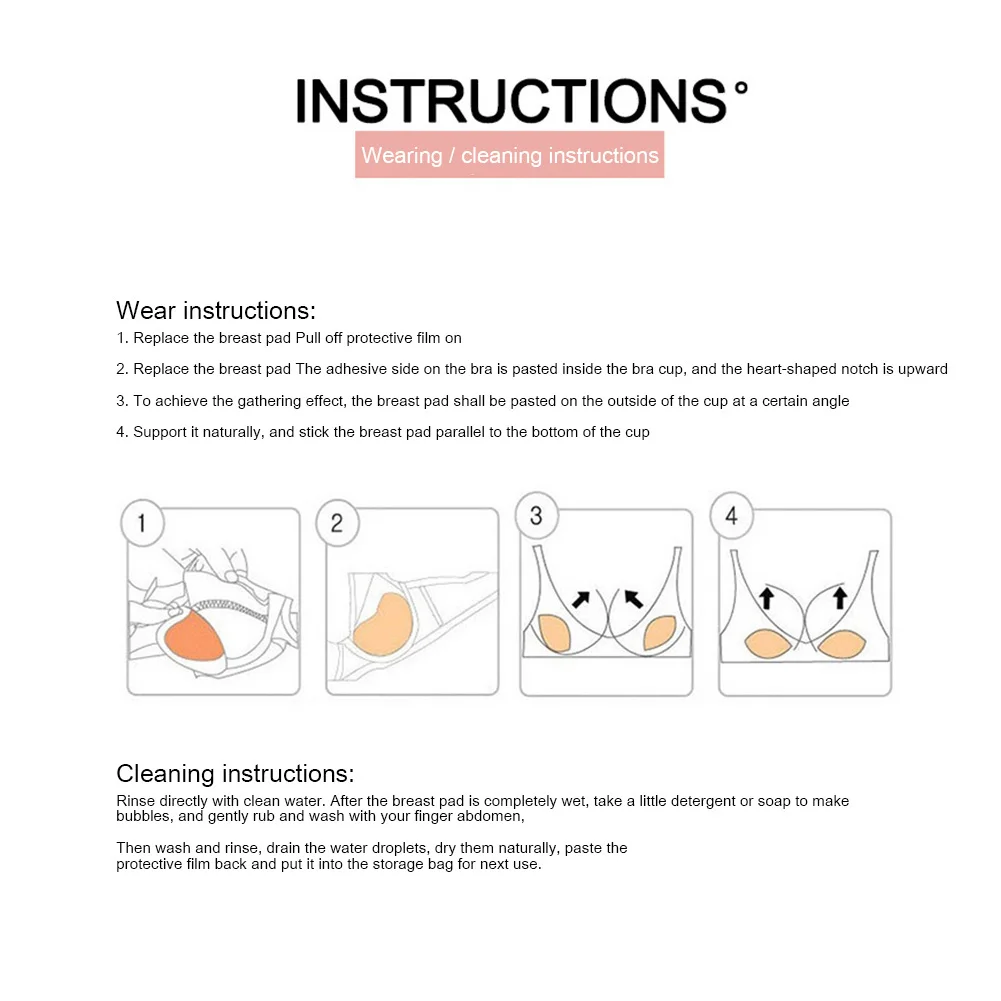 INSTRUCTIONS°

Wearing / cleaning instructions

Wear instructions:
1. Replace the breast pad Pull off protective film on

2. Replace the breast pad The adhesive side on the bra is pasted inside the bra cup, and the heart-shaped notch is upward

3. To achieve the gathering effect, the breast pad shall be pasted on the outside of the cup at a certain angle

4. Support it naturally, and stick the breast pad parallel to the bottom of the cup

1

2

3

4

Cleaning instructions:
Rinse directly with clean water. After the breast pad is completely wet, take a little detergent or soap to make bubbles, and gently rub and wash with your finger abdomen,

Then wash and rinse, drain the water droplets, dry them naturally, paste the protective film back and put it into the storage bag for next use.