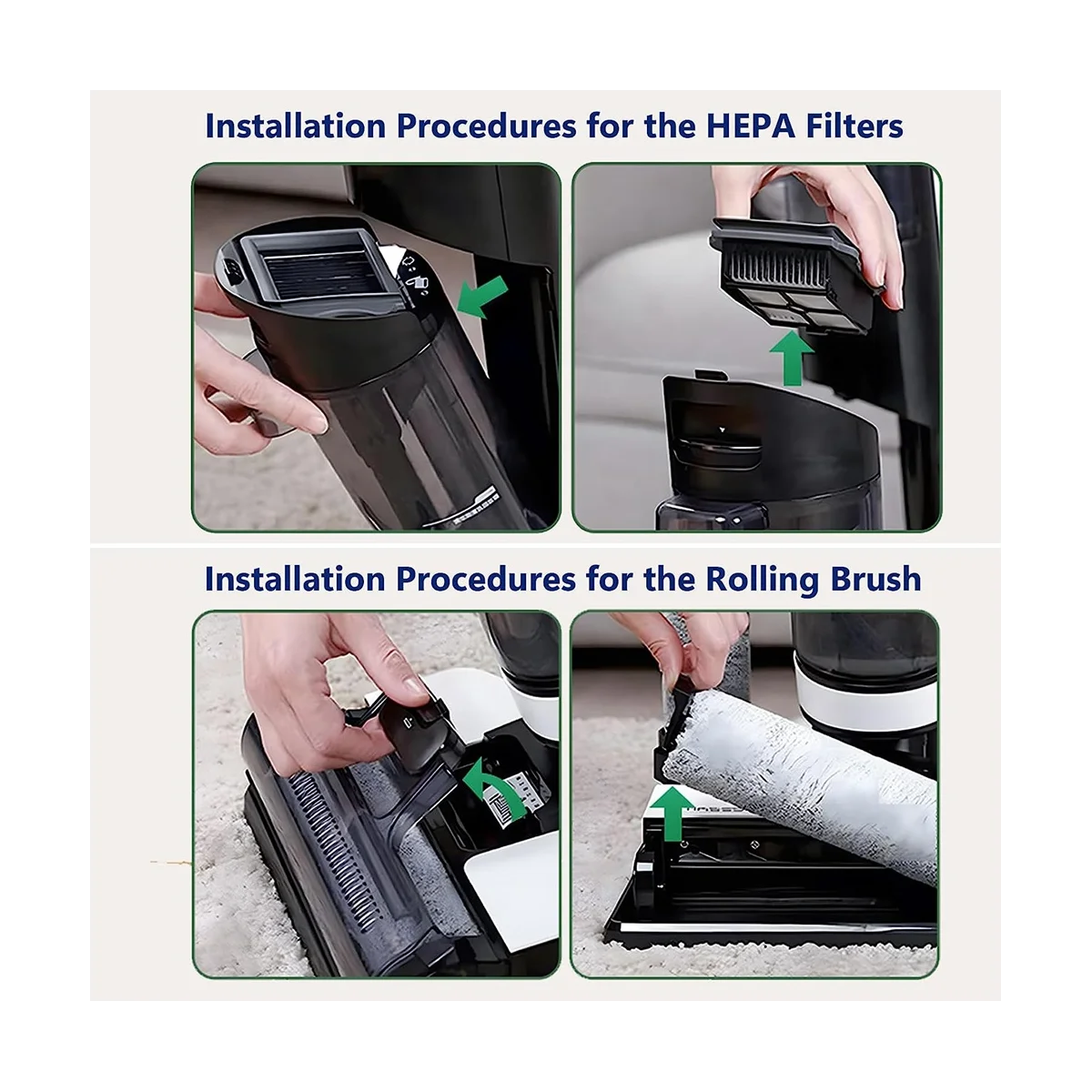 Installation Procedures for the HEPA Filters

Installation Procedures for the Rolling Brush