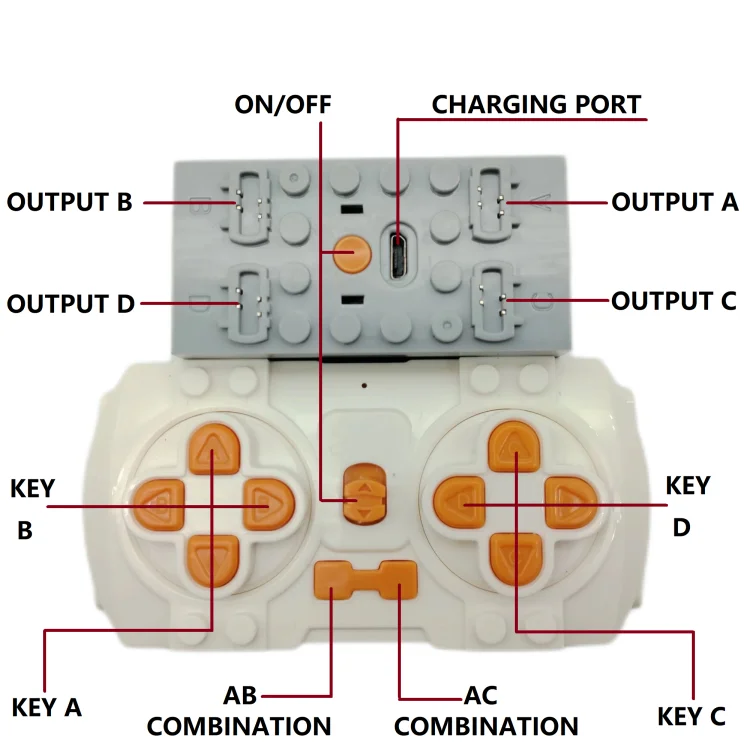 ON/OFF
CHARGING PORT
OUTPUT B
OUTPUT A
OUTPUT D
OUTPUT C
KEY
B
KEY
D
KEY A
AB
COMBINATION
AC
COMBINATION
KEY C