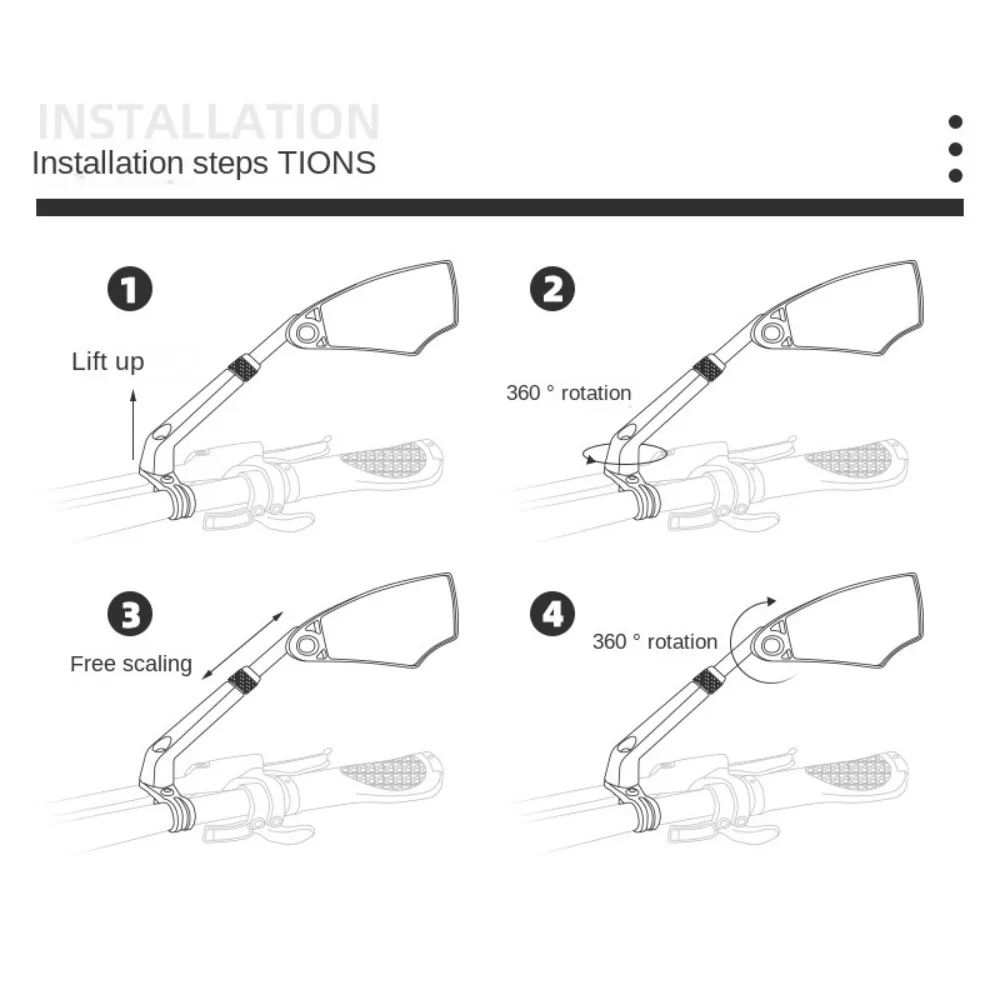 INSTALLATION

Installation steps TIONS

1

Lift up

2

360 ° rotation

3

Free scaling

4

360 ° rotation