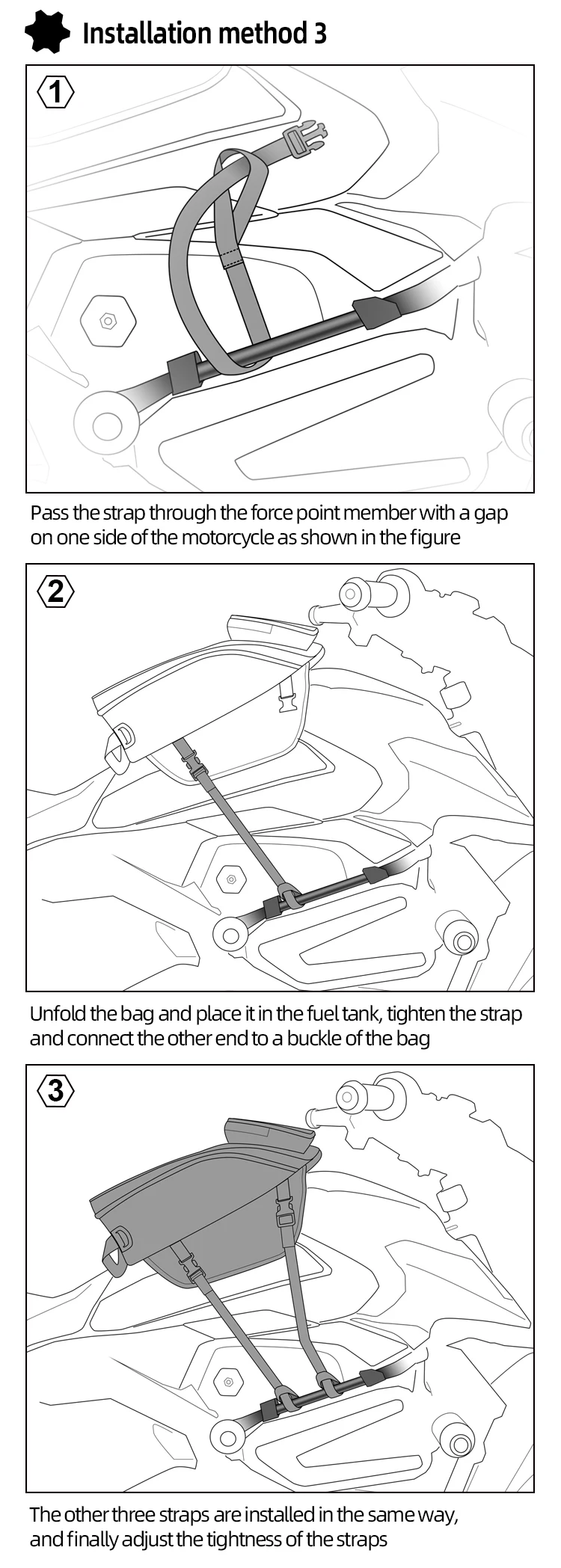 Installation method 3

1

Pass the strap through the force point member with a gap on one side of the motorcycle as shown in the figure

2

Unfold the bag and place it in the fuel tank, tighten the strap and connect the other end to a buckle of the bag

3

The other three straps are installed in the same way, and finally adjust the tightness of the straps