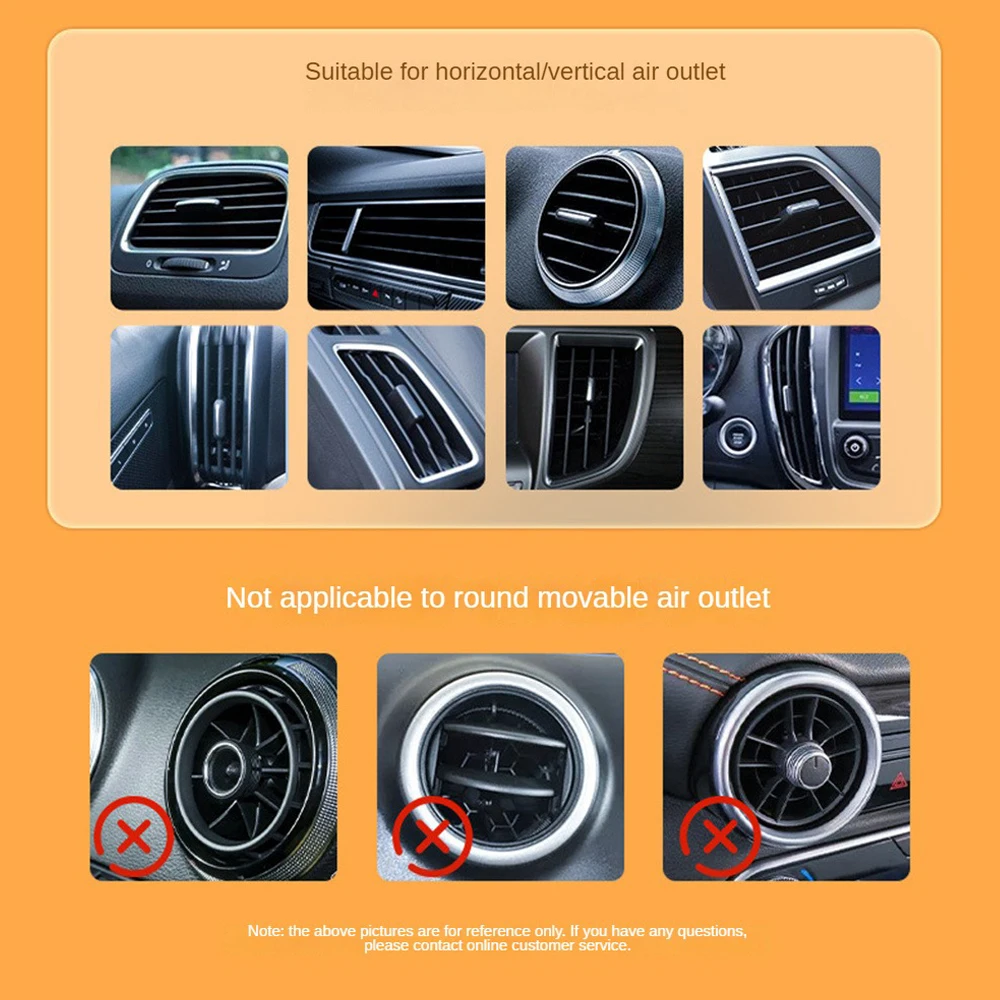 Suitable for horizontal/vertical air outlet

Not applicable to round movable air outlet

Note: the above pictures are for reference only. If you have any questions, please contact online customer service.