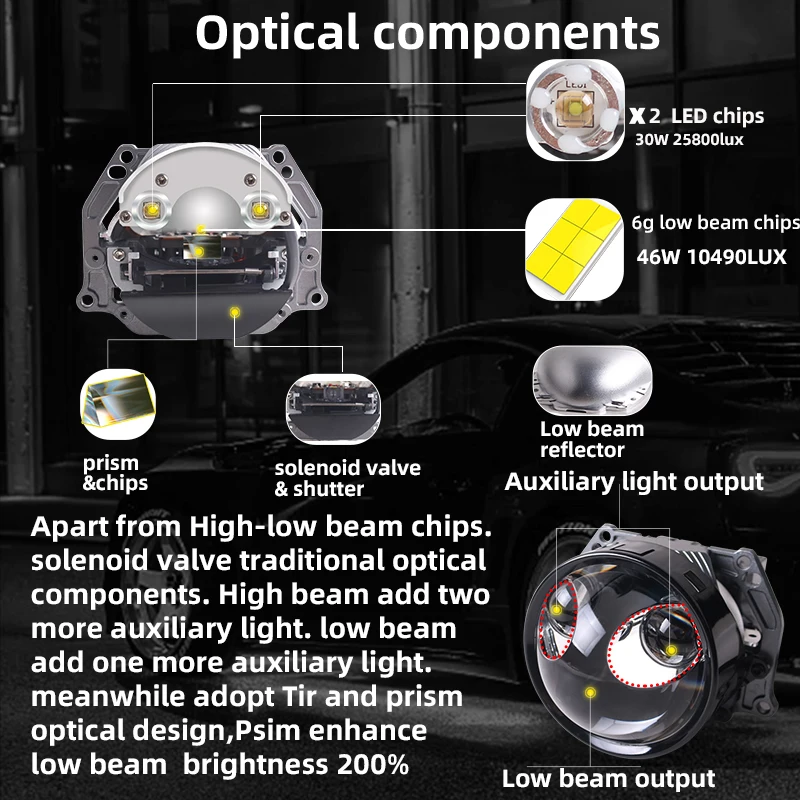 Optical components

X 2 LED chips
30W 25800lux

6g low beam chips
46W 10490LUX

prism
&chips

solenoid valve
& shutter

Low beam
reflector

Auxiliary light output

Apart from High-low beam chips. solenoid valve traditional optical components. High beam add two more auxiliary light. low beam add one more auxiliary light. meanwhile adopt Tir and prism optical design,Psim enhance low beam brightness 200%

Low beam output