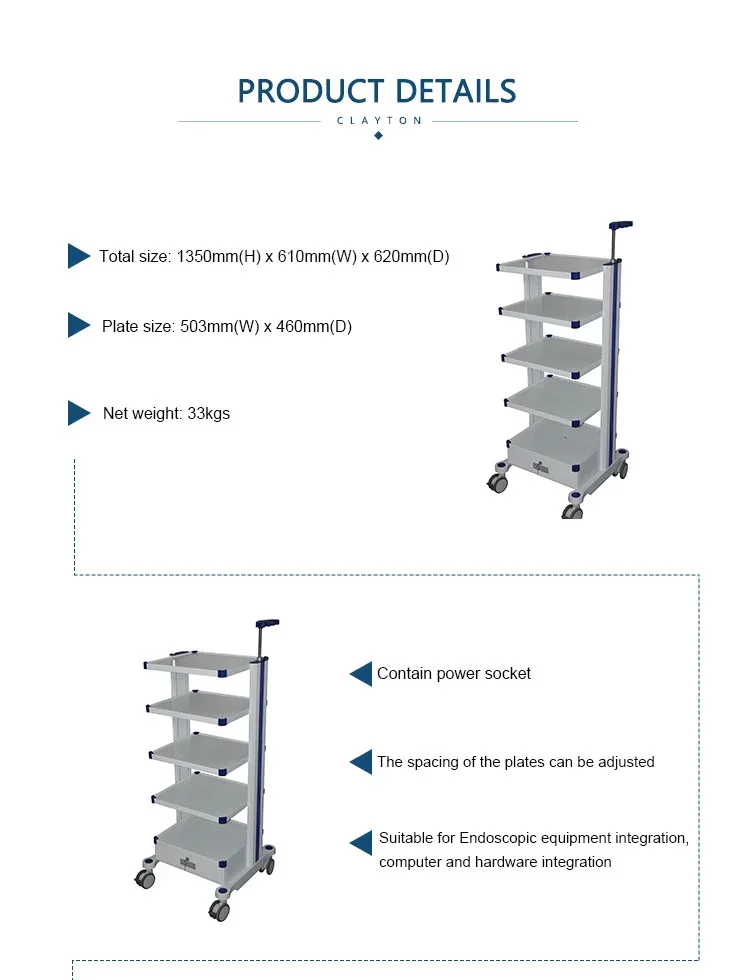 PRODUCT DETAILS

CLAYTON

Total size: 1350mm(H) x 610mm(W) x 620mm(D)

Plate size: 503mm(W) x 460mm(D)

Net weight: 33kgs

Contain power socket

The spacing of the plates can be adjusted

Suitable for Endoscopic equipment integration, computer and hardware integration