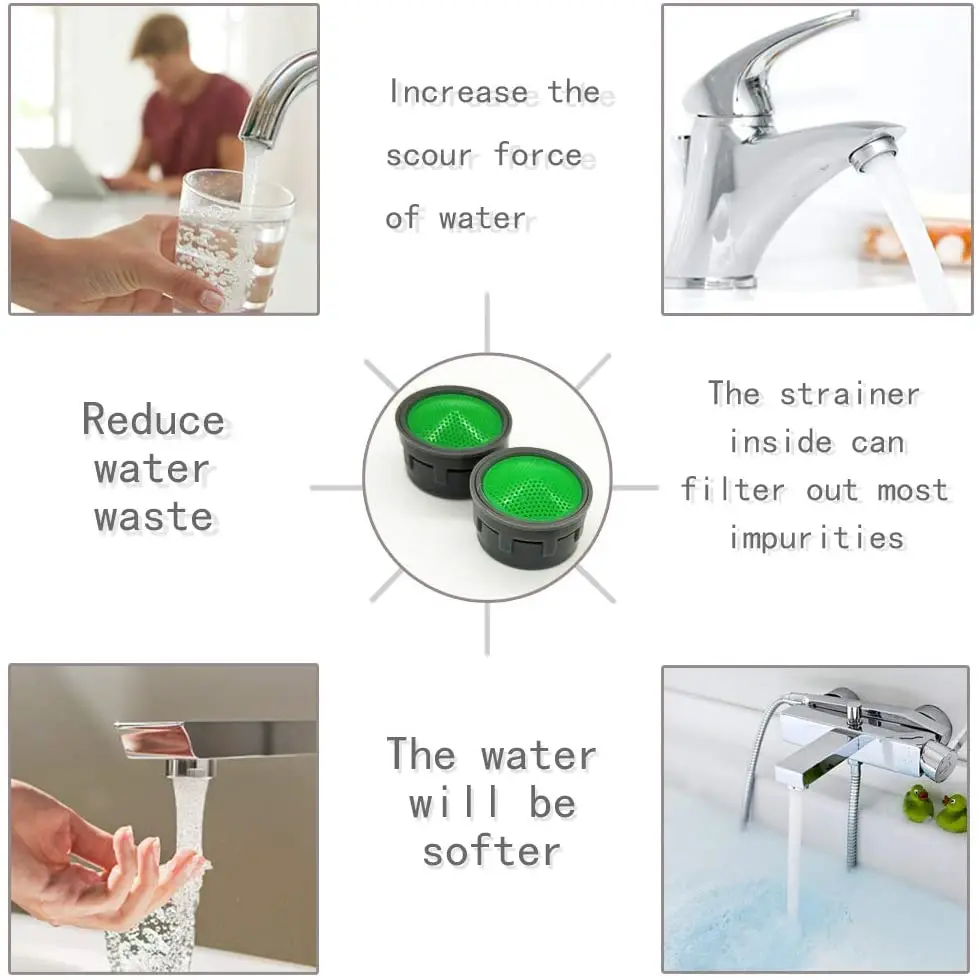 Increase the scour force of water

Reduce water waste

The strainer inside can filter out most impurities

The water will be softer