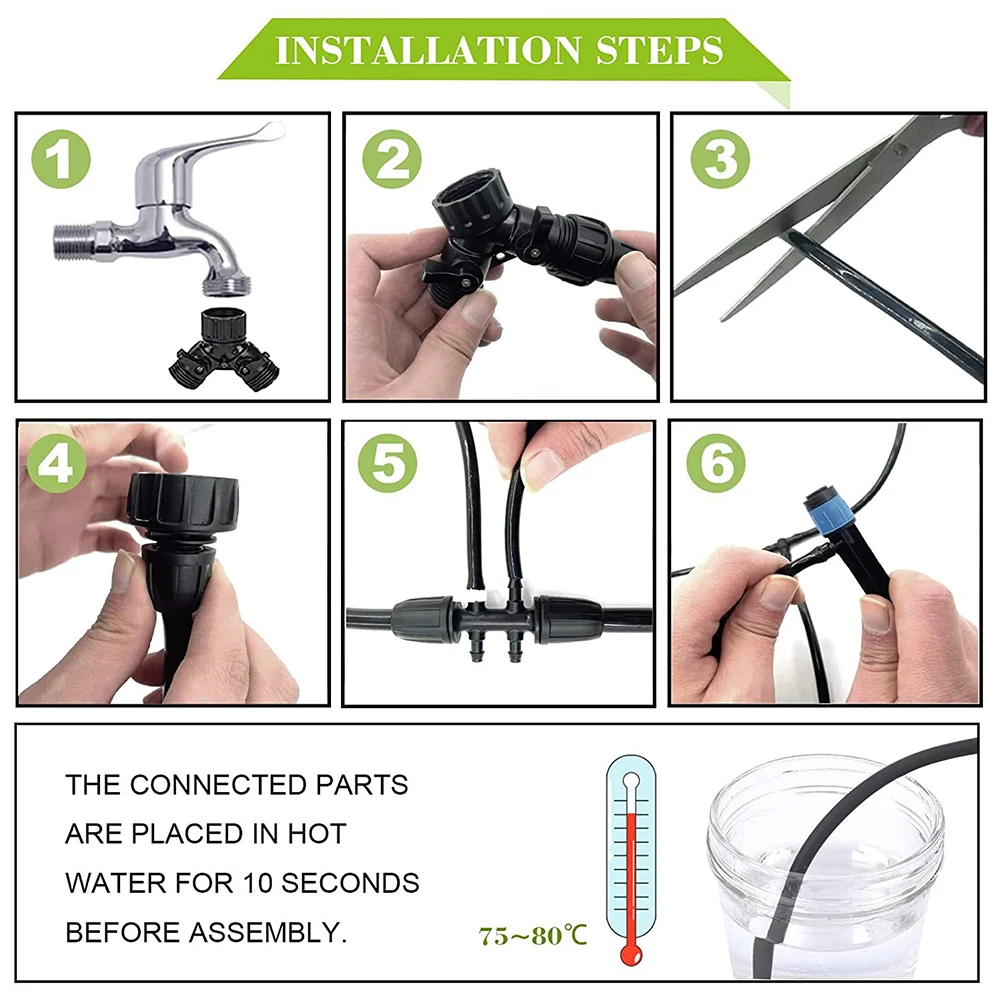 INSTALLATION STEPS

1

2

3

4

5

6

THE CONNECTED PARTS ARE PLACED IN HOT WATER FOR 10 SECONDS BEFORE ASSEMBLY.

75~80℃