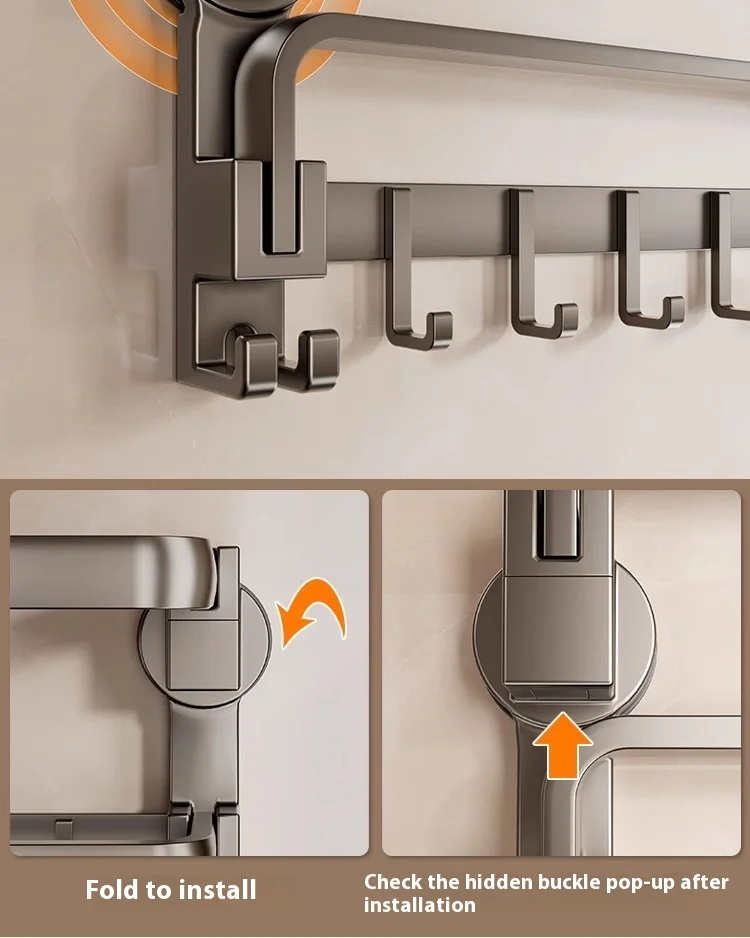 Fold to install

Check the hidden buckle pop-up after installation