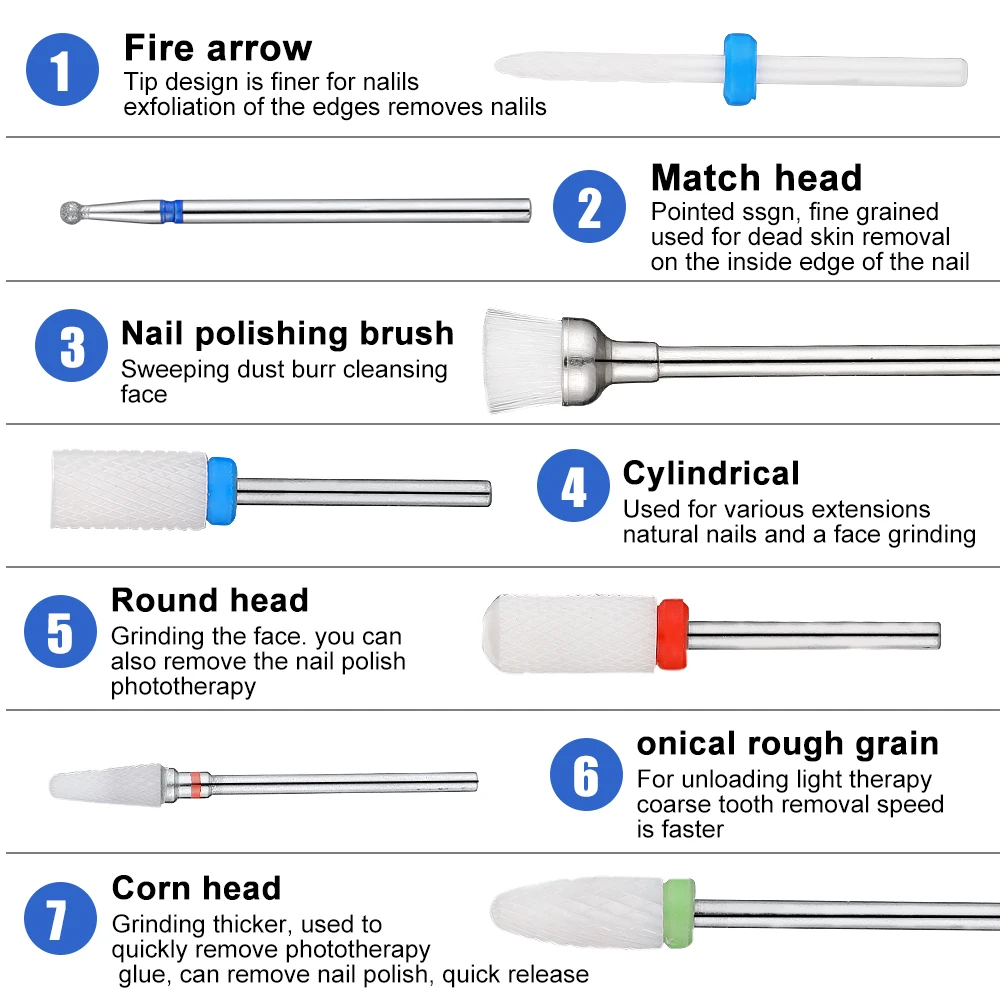 1 Fire arrow
Tip design is finer for nalils exfoliation of the edges removes nalils

2 Match head
Pointed ssgn, fine grained used for dead skin removal on the inside edge of the nail

3 Nail polishing brush
Sweeping dust burr cleansing face

4 Cylindrical
Used for various extensions natural nails and a face grinding

5 Round head
Grinding the face. you can also remove the nail polish phototherapy

6 onical rough grain
For unloading light therapy coarse tooth removal speed is faster

7 Corn head
Grinding thicker, used to quickly remove phototherapy glue, can remove nail polish, quick release