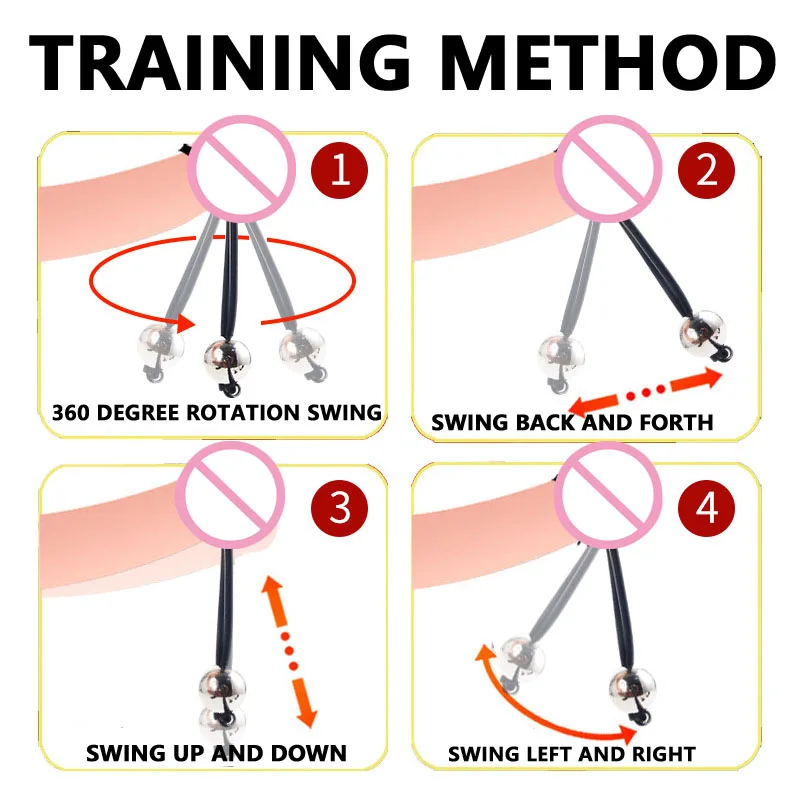 TRAINING METHOD

1
360 DEGREE ROTATION SWING

2
SWING BACK AND FORTH

3
SWING UP AND DOWN

4
SWING LEFT AND RIGHT