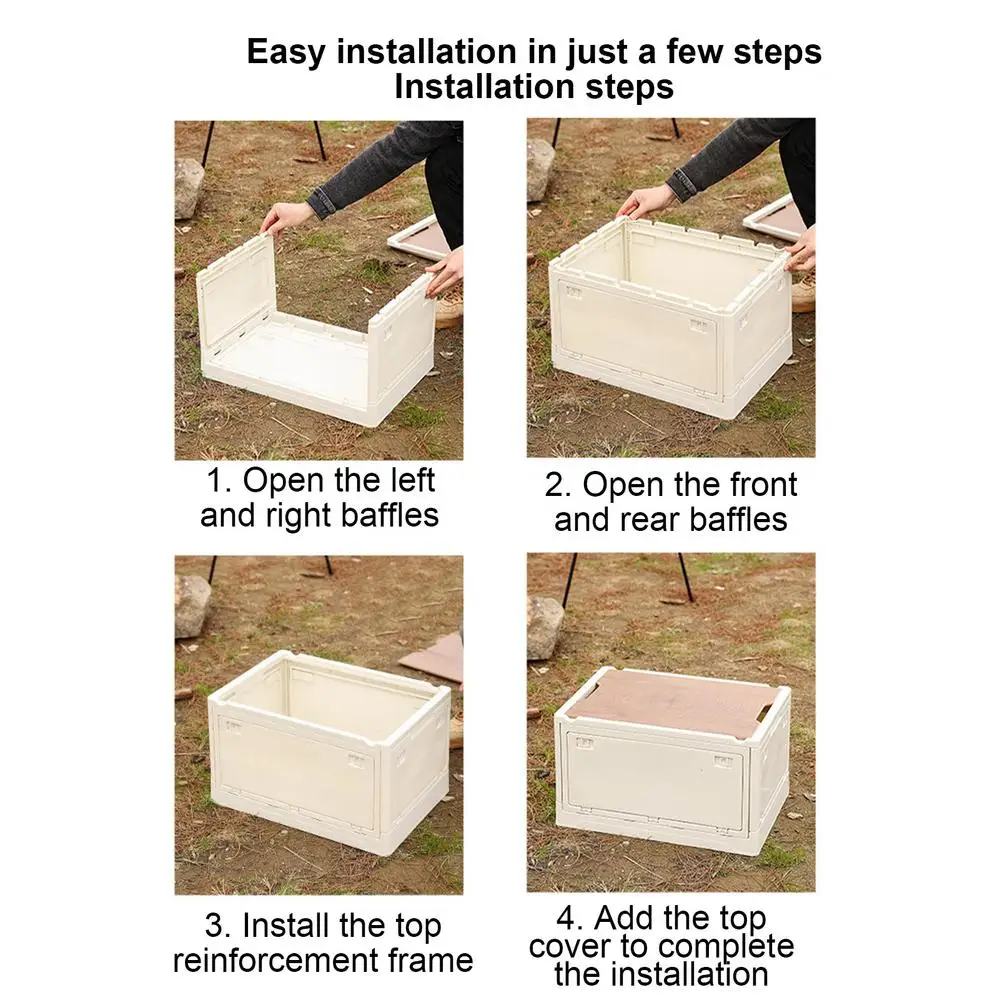 Easy installation in just a few steps
Installation steps

1. Open the left and right baffles

2. Open the front and rear baffles

3. Install the top reinforcement frame

4. Add the top cover to complete the installation