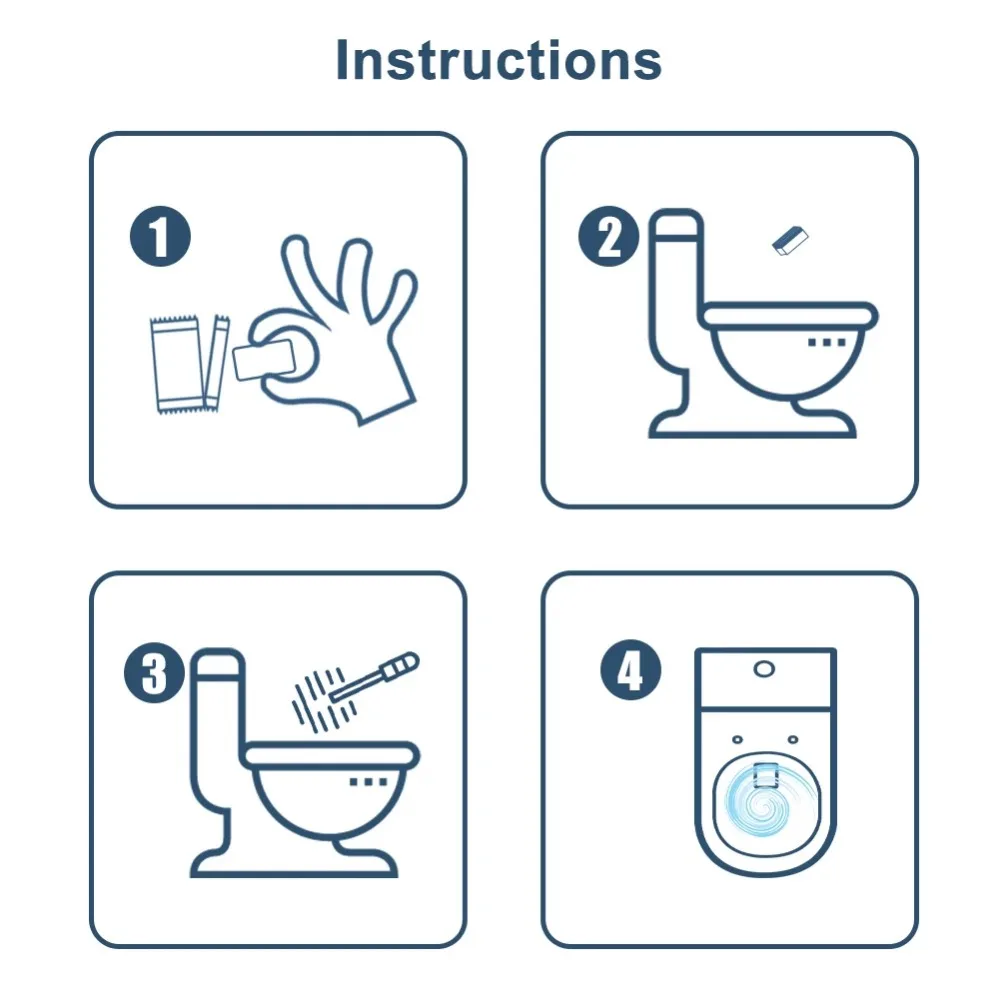 Instructions

1

2

3

4