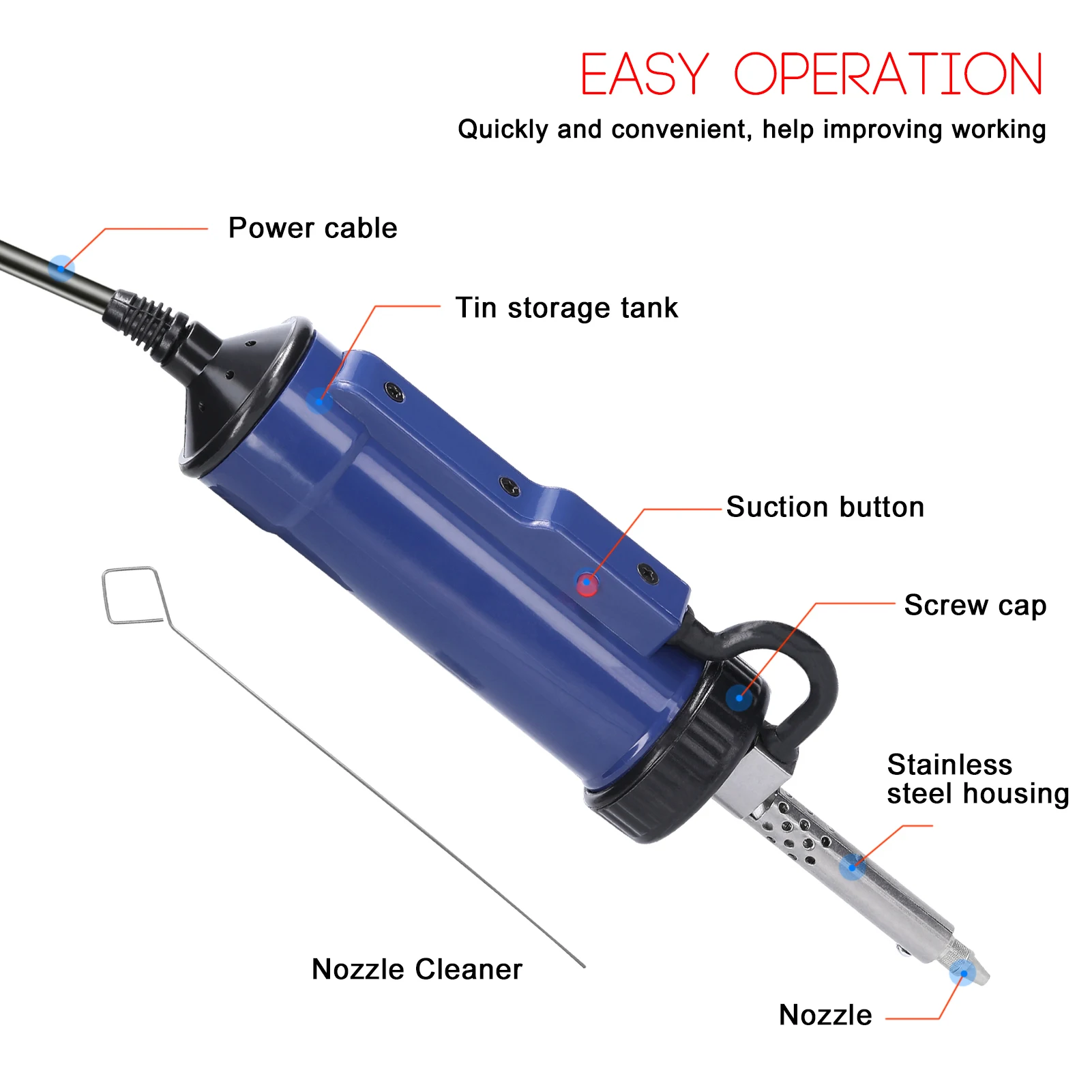 EASY OPERATION

Quickly and convenient, help improving working

Power cable

Tin storage tank

Suction button

Screw cap

Stainless steel housing

Nozzle Cleaner

Nozzle