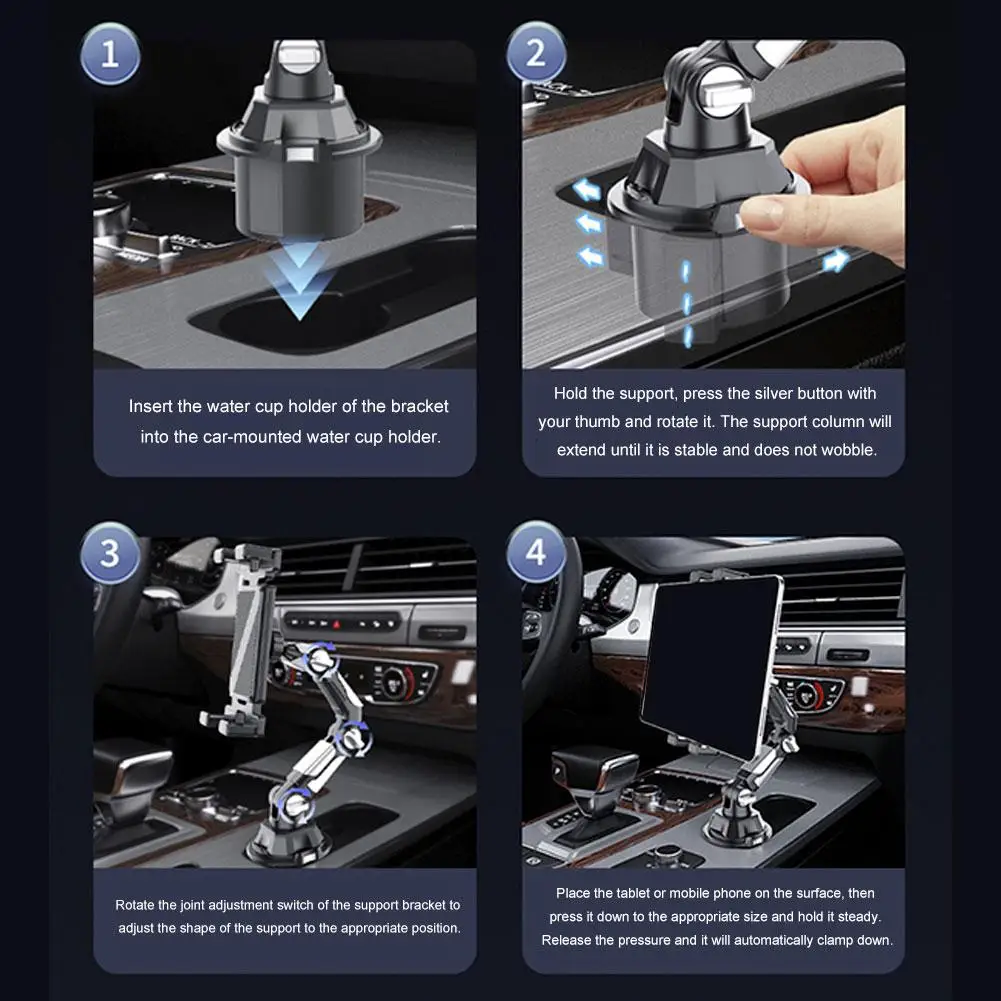 1

Insert the water cup holder of the bracket into the car-mounted water cup holder.

2

Hold the support, press the silver button with your thumb and rotate it. The support column will extend until it is stable and does not wobble.

3

Rotate the joint adjustment switch of the support bracket to adjust the shape of the support to the appropriate position.

4

Place the tablet or mobile phone on the surface, then press it down to the appropriate size and hold it steady. Release the pressure and it will automatically clamp down.