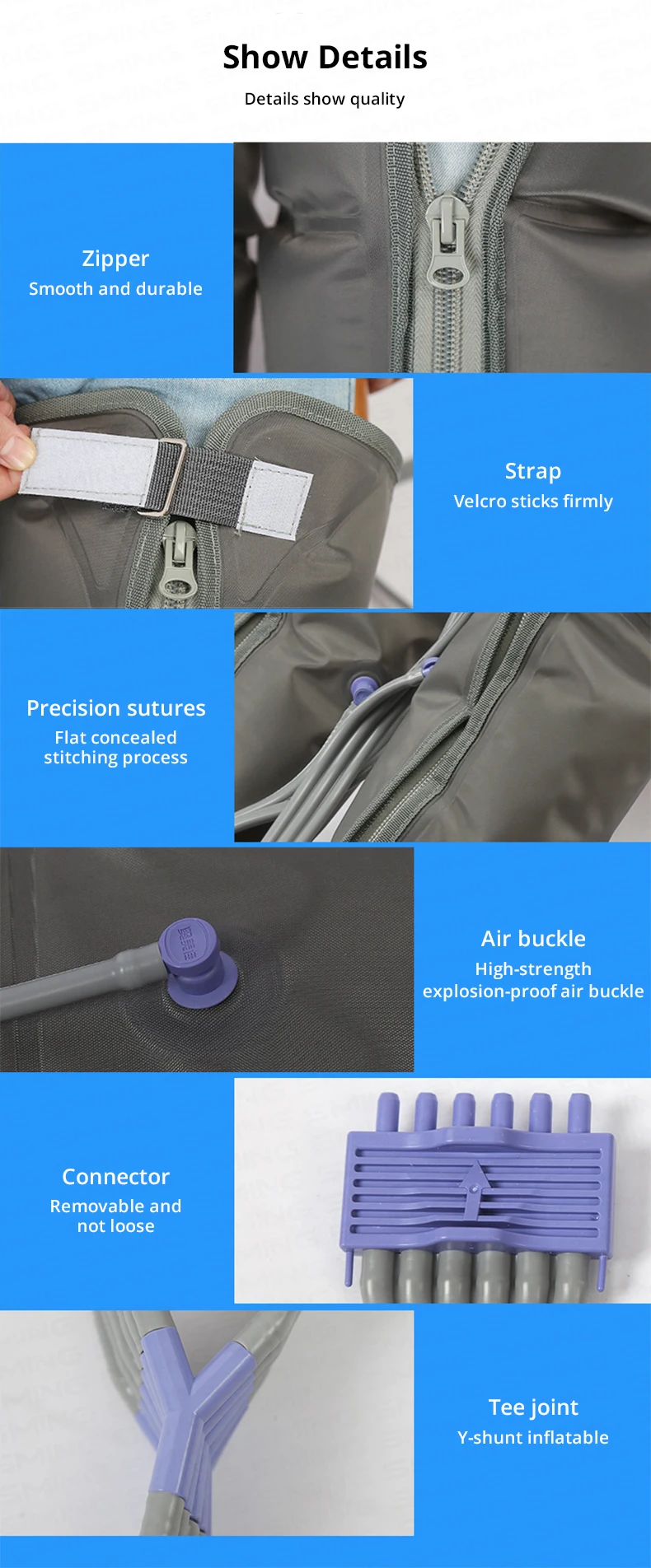 Show Details

Details show quality

Zipper
Smooth and durable

Strap
Velcro sticks firmly

Precision sutures
Flat concealed stitching process

Air buckle
High-strength explosion-proof air buckle

Connector
Removable and not loose

Tee joint
Y-shunt inflatable